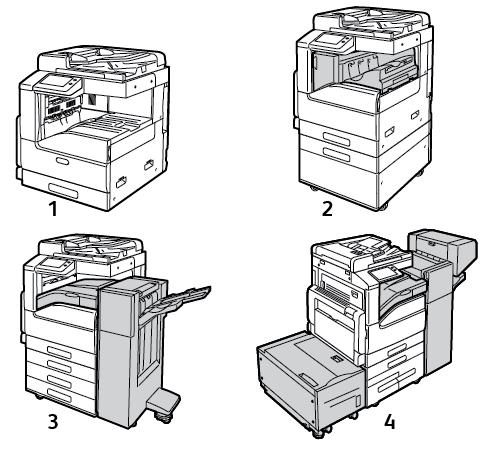 1

2

3

4