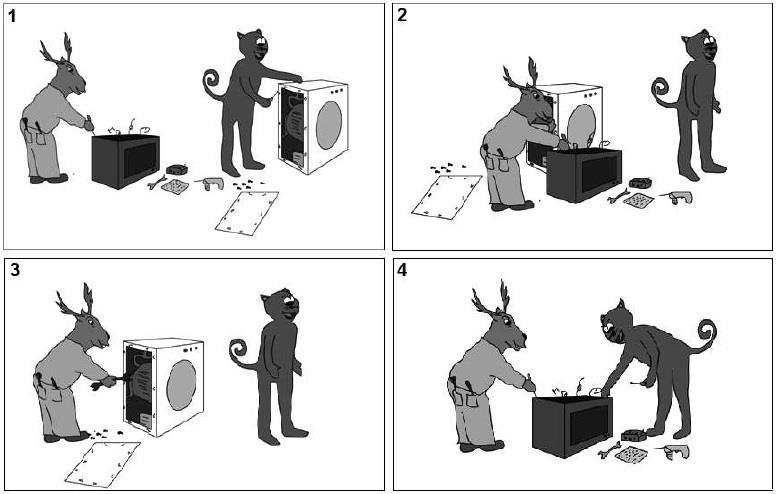 1

2

3

4