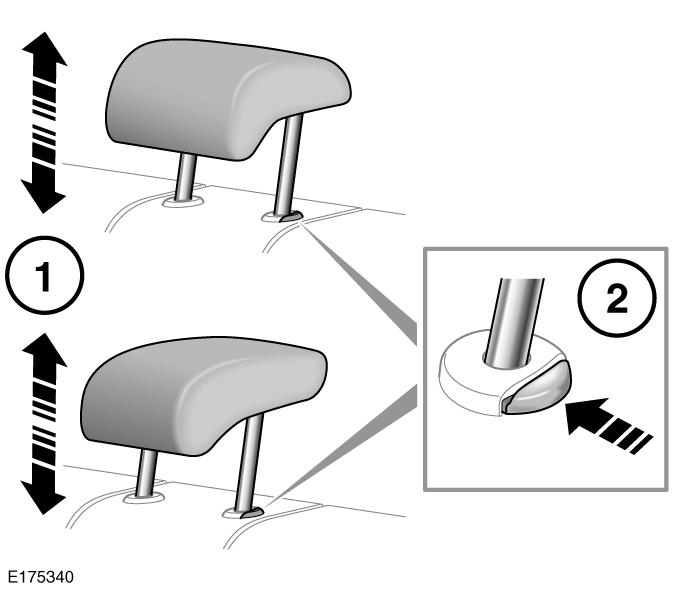 1

2

E175340