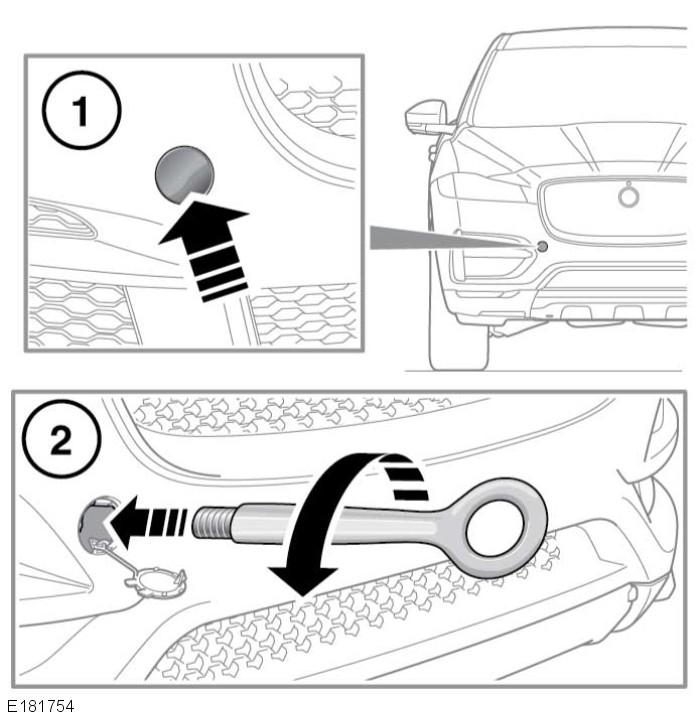 1

2

E181754