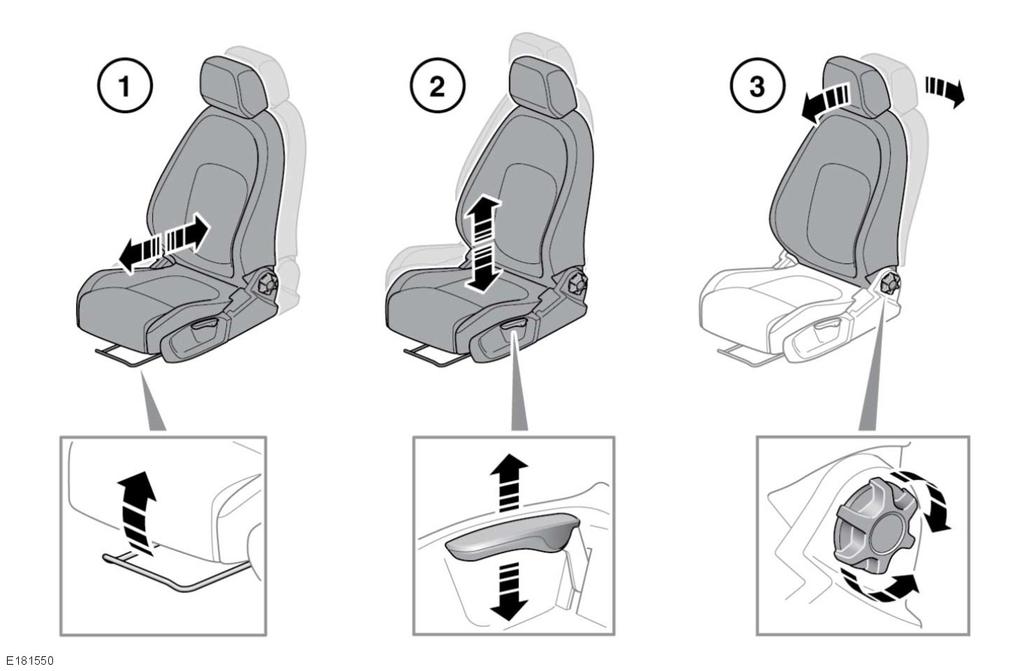 1

2

3

E181550