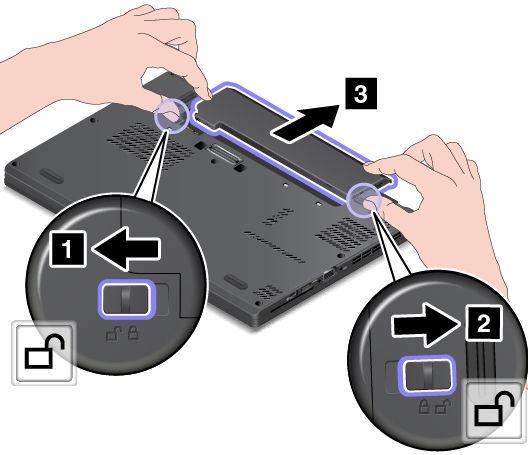 3

1

2