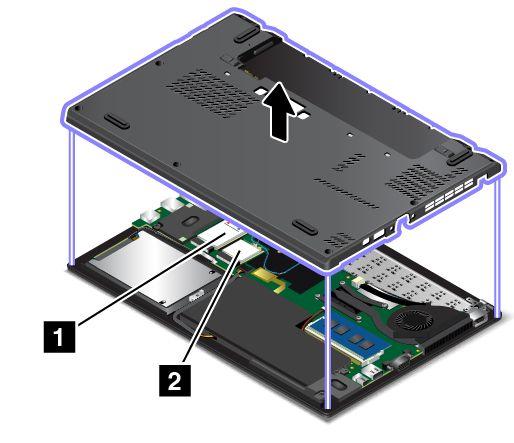 1
2