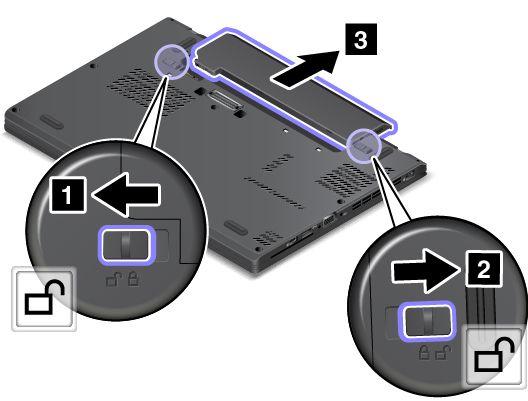 3

1

2