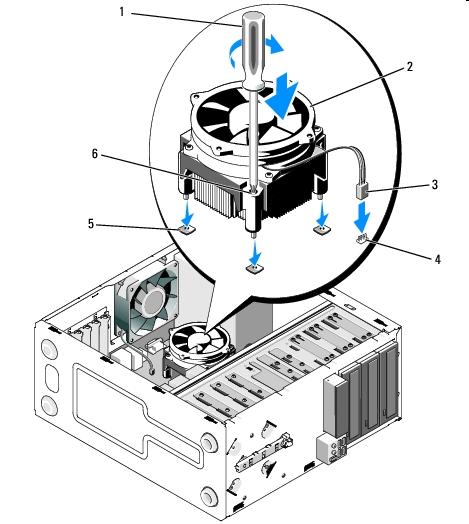 1
2
6
3
5
4