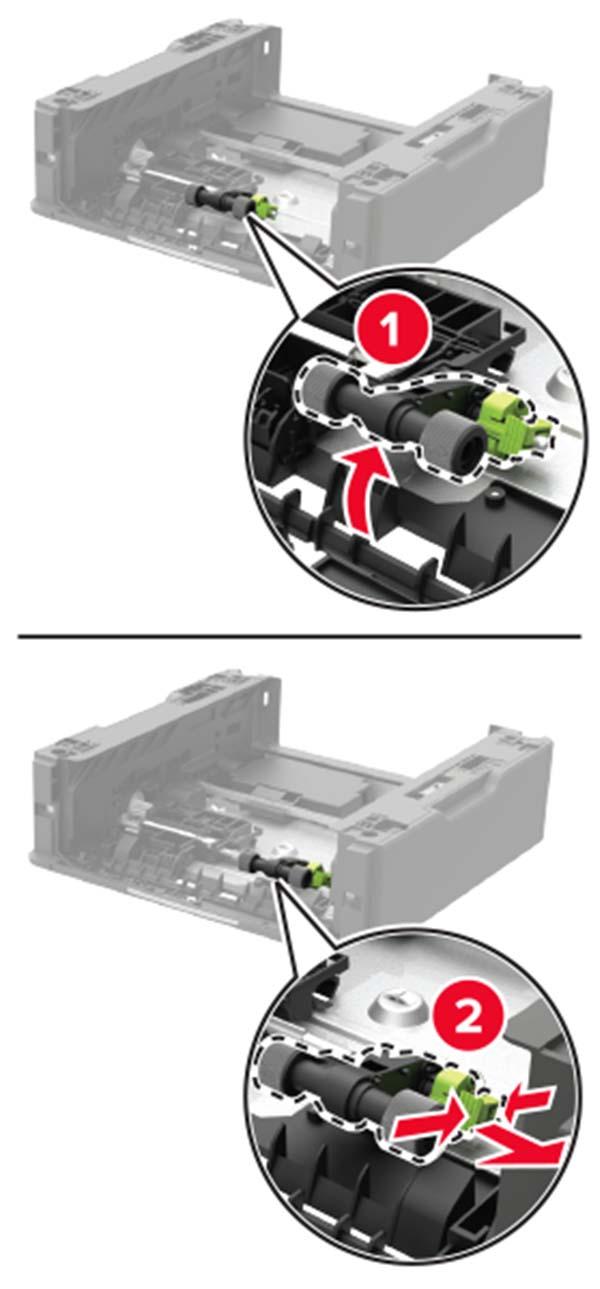 1

2