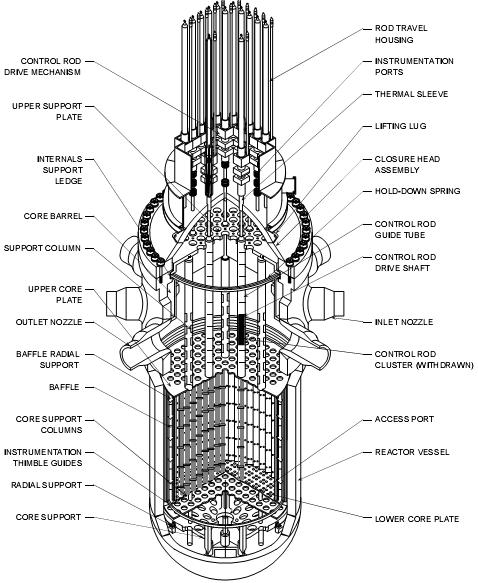 CONTROL ROD DRIVE MECHANISM

UPPER SUPPORT PLATE

INTERNALS SUPPORT LEDGE

CORE BARREL

SUPPORT COLUMN

UPPER CORE PLATE

OUTLET NOZZLE

BAFFLE RADIAL SUPPORT

BAFFLE

CORE SUPPORT COLUMNS

INSTRUMENTATION THIMBLE GUIDES

RADIAL SUPPORT

CORE SUPPORT

ROD TRAVEL HOUSING

INSTRUMENTATION PORTS

THERMAL SLEEVE

LIFTING LUG

CLOSURE HEAD ASSEMBLY

HOLD-DOWN SPRING

CONTROL ROD GUIDE TUBE

CONTROL ROD DRIVE SHAFT

INLET NOZZLE

CONTROL ROD CLUSTER (WITHDRAWN)

ACCESS PORT

REACTOR VESSEL

LOWER CORE PLATE