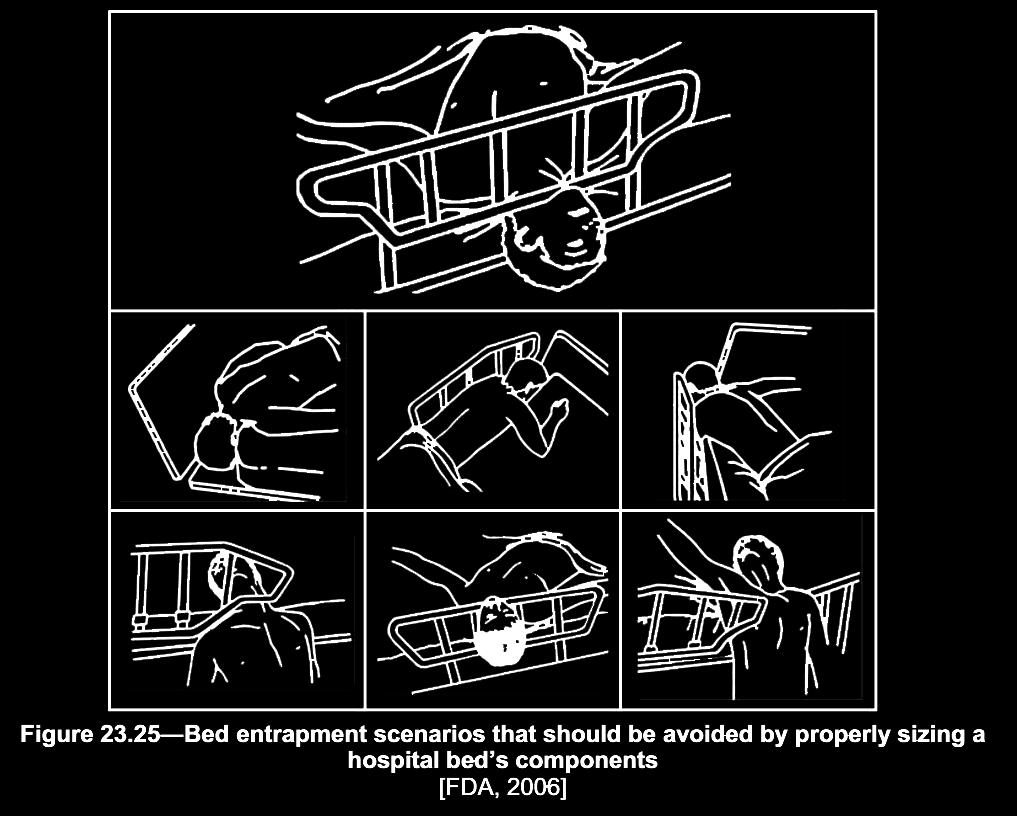 Figure 23.25—Bed entrapment scenarios that should be avoided by properly sizing a hospital bed's components
[FDA, 2006]