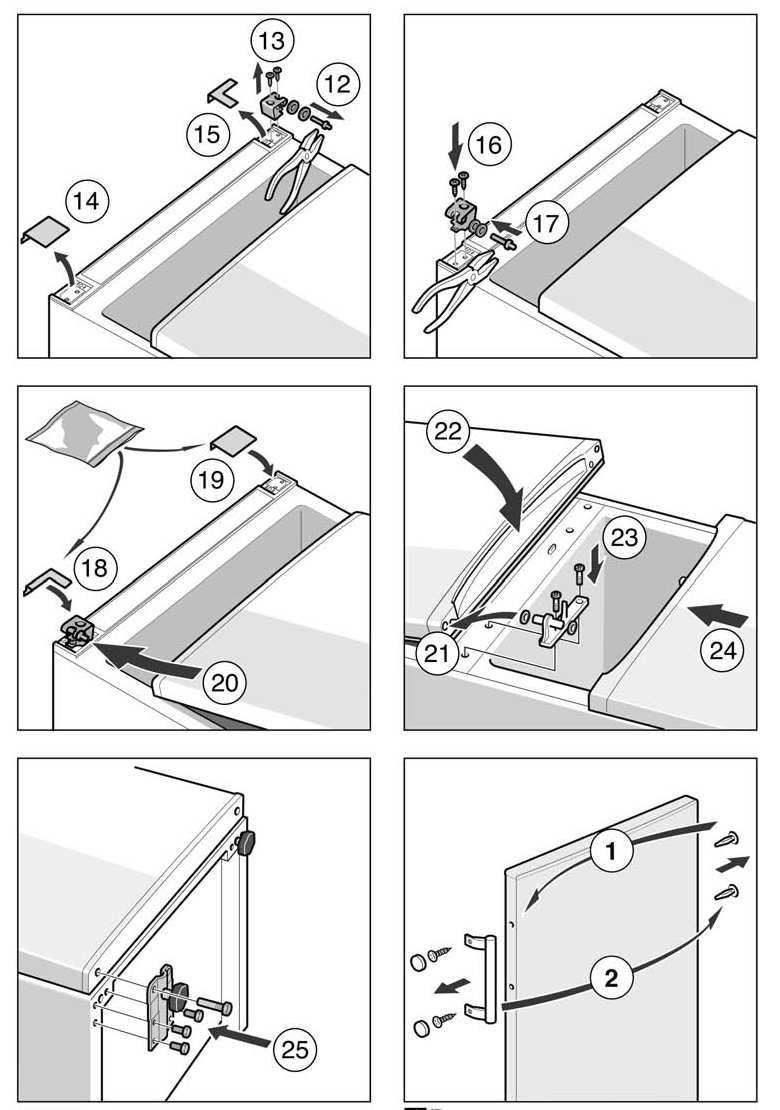 13
12
15
14

16
17

19
18
20

22
23
21
24

25

1
2