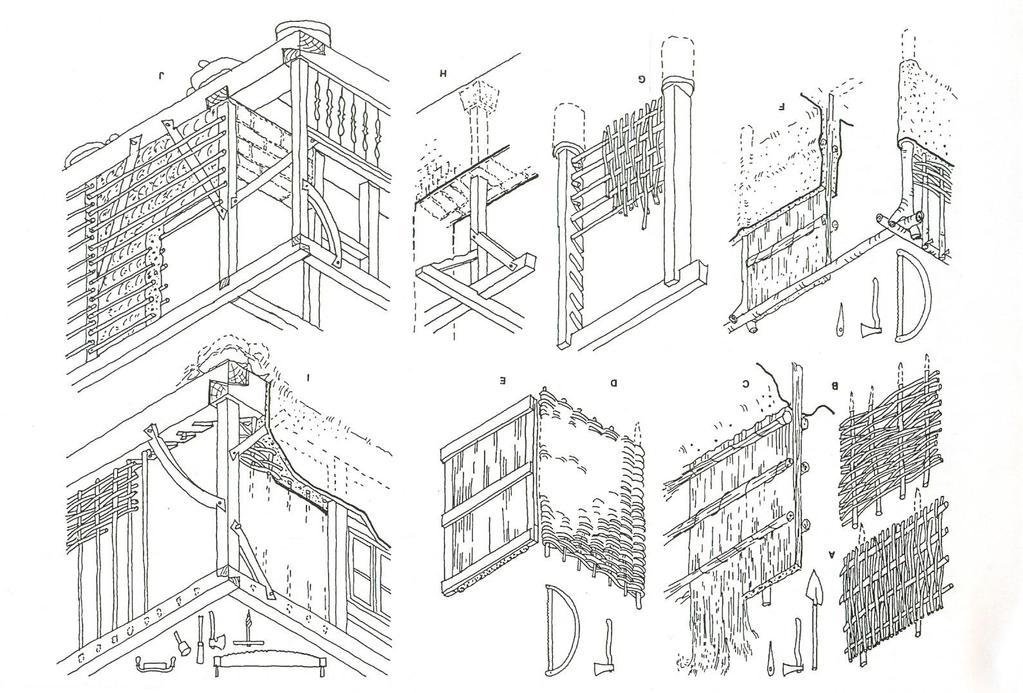 J
H
G
F
I
E
D
C
B
A