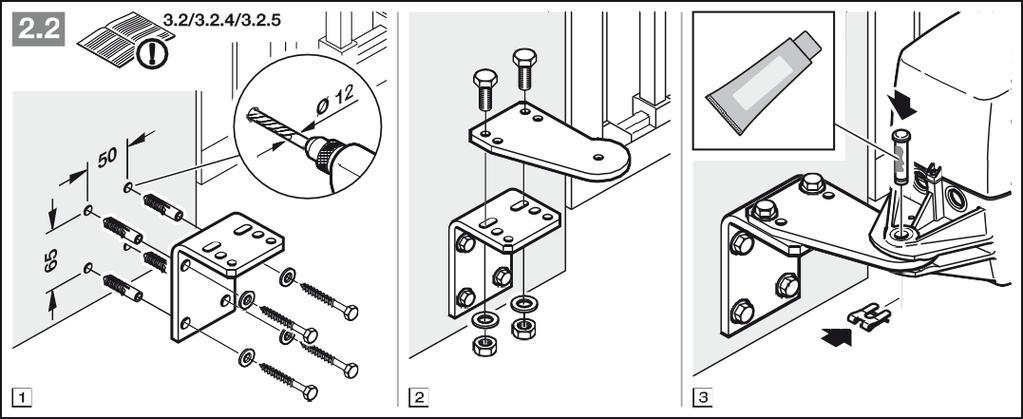 2.2

3.2/3.2.4/3.2.5

Ø 12

50

65

1

2

3