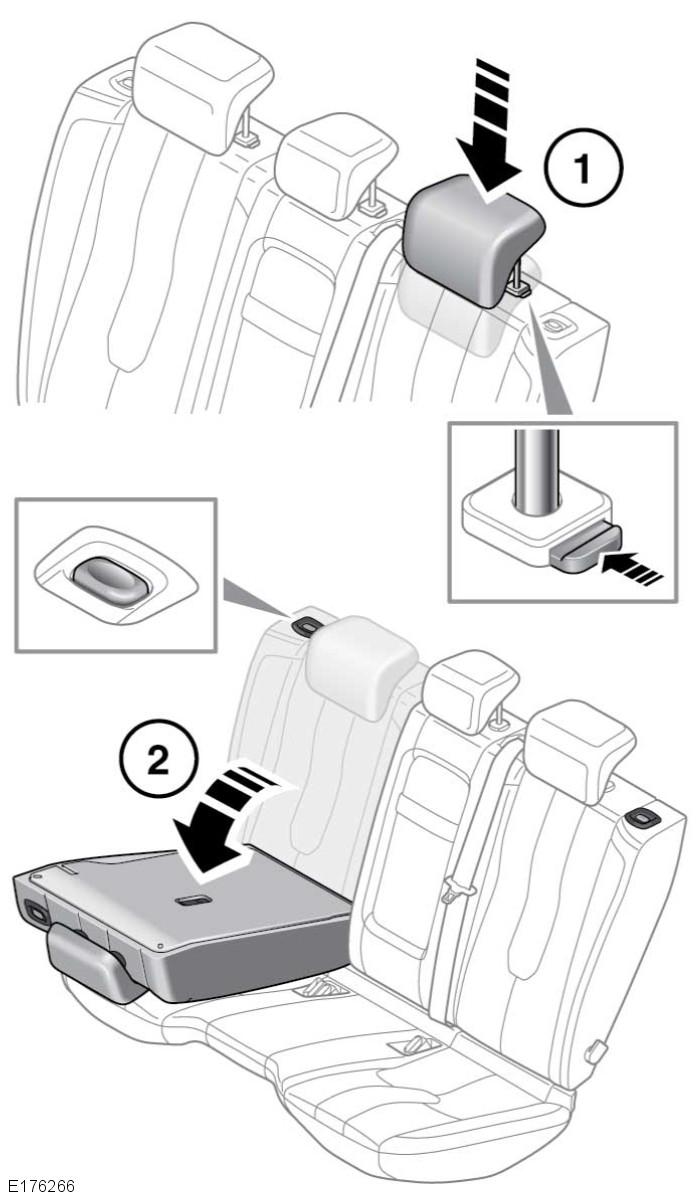 1

2

E176266