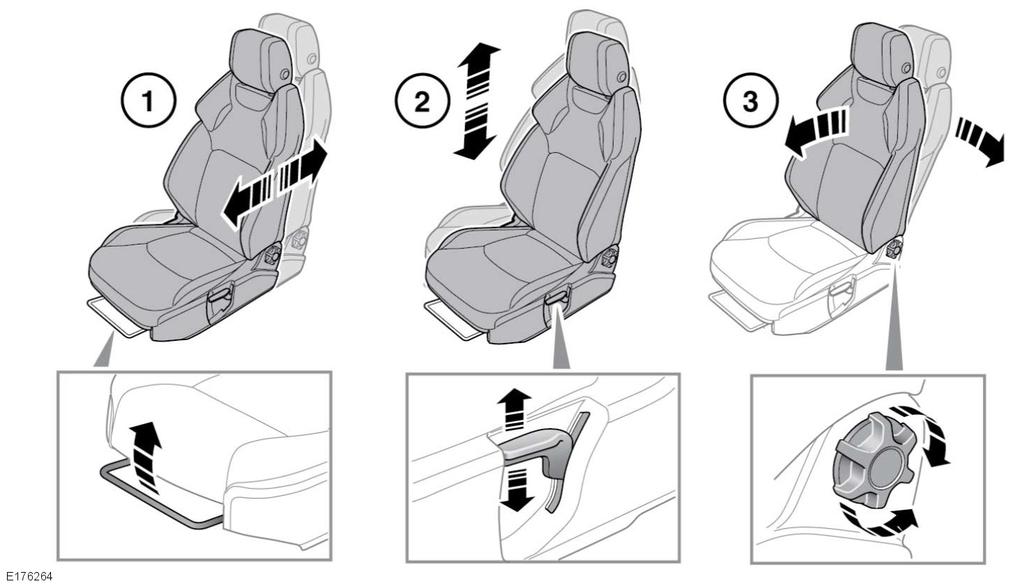 1

2

3

E176264