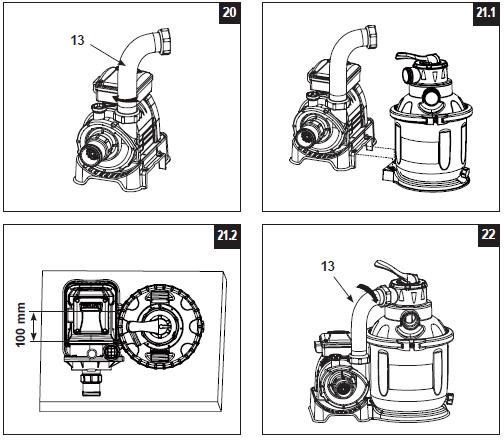 20

13

21.1

21.2

100 mm

22

13