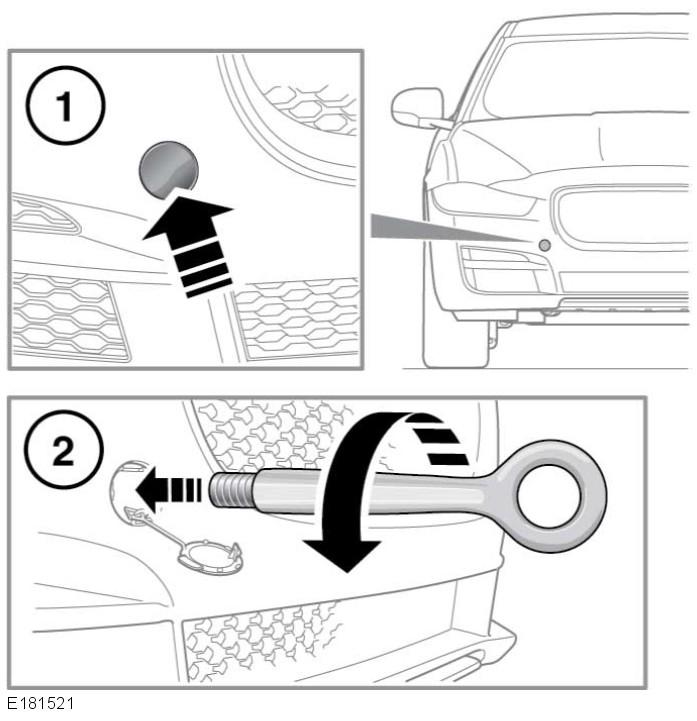 1

2

E181521