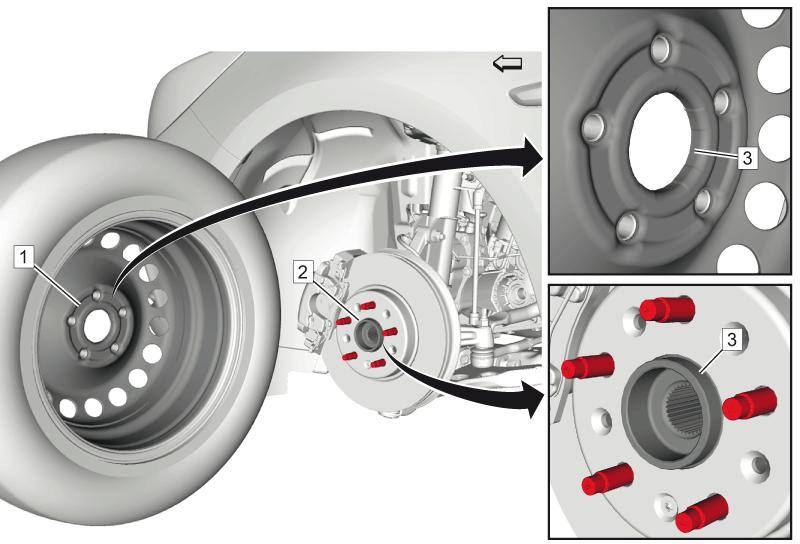 1
2
3
3