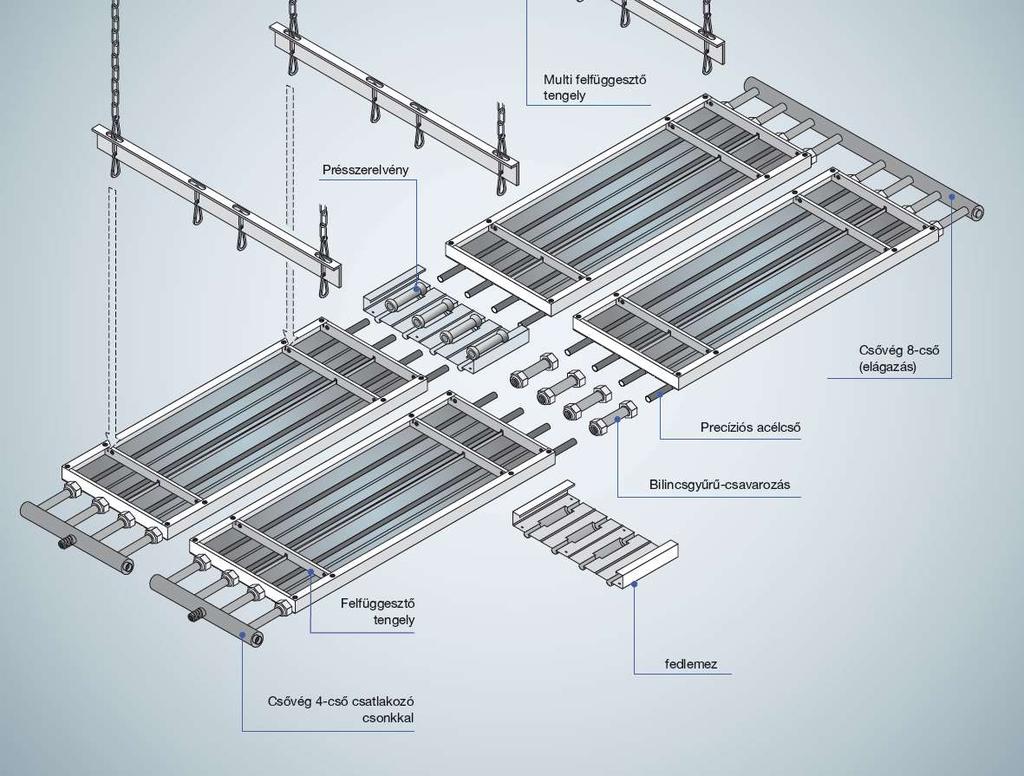 Multi felfüggesztő tengely

Présszerelvény

Csővég 8-cső (elágazás)

Precíziós acélcső

Bilincsgyűrű-csavarozás

Felfüggesztő tengely

fedlemez

Csővég 4-cső csatlakozó csonkkal