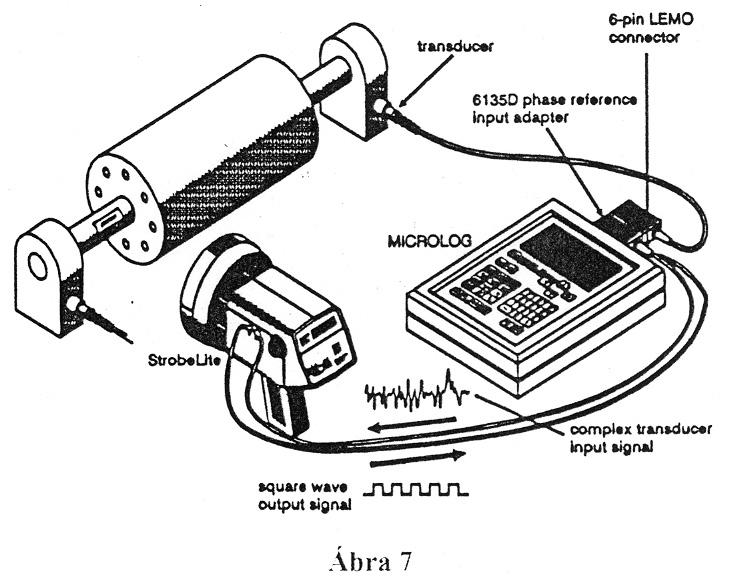 6-pin LEMO connector

transducer

6135D phase reference input adapter

MICROLOG

StrobeLite

complex transducer input signal

square wave output signal

Ábra 7