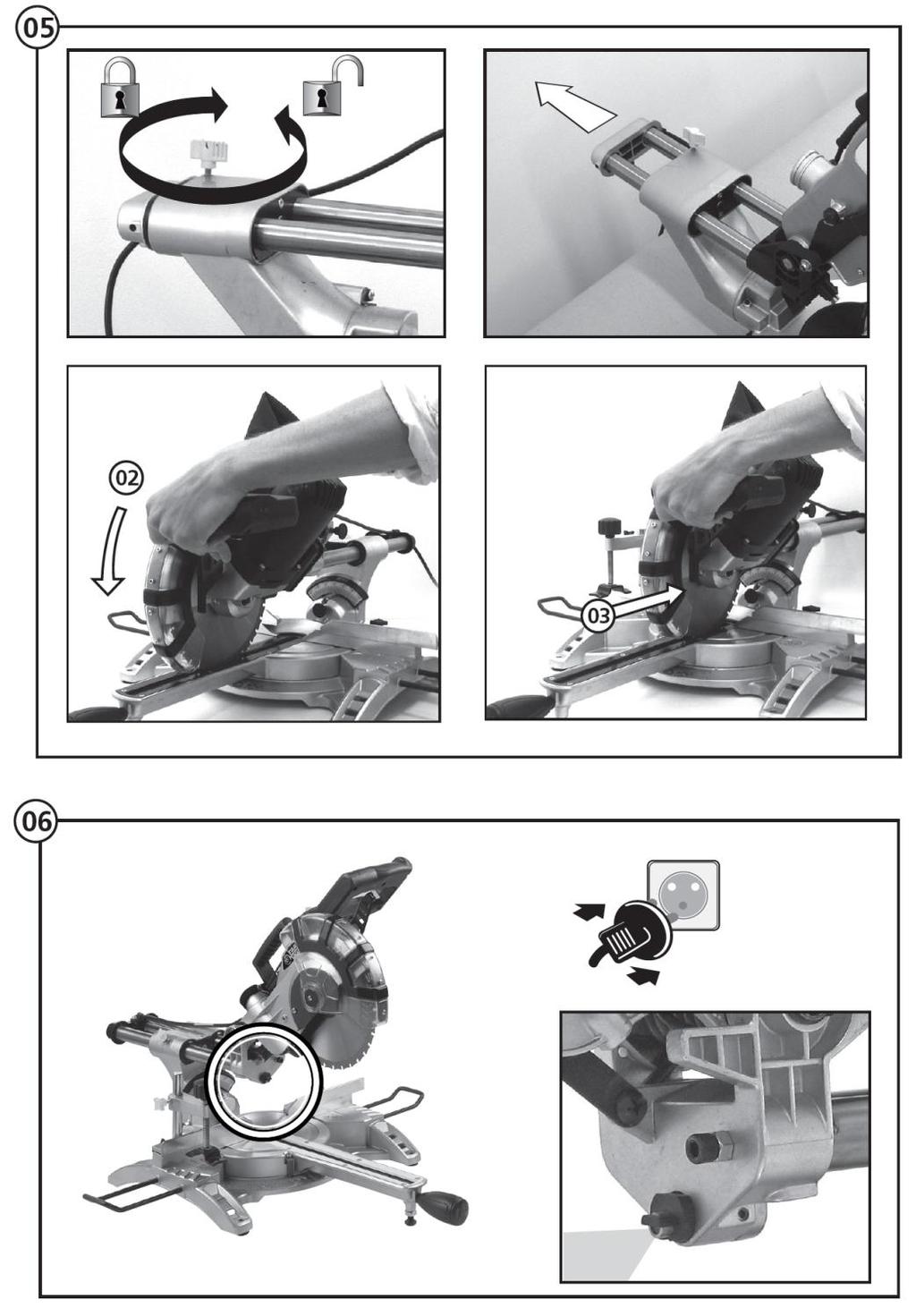 05

02

03

06