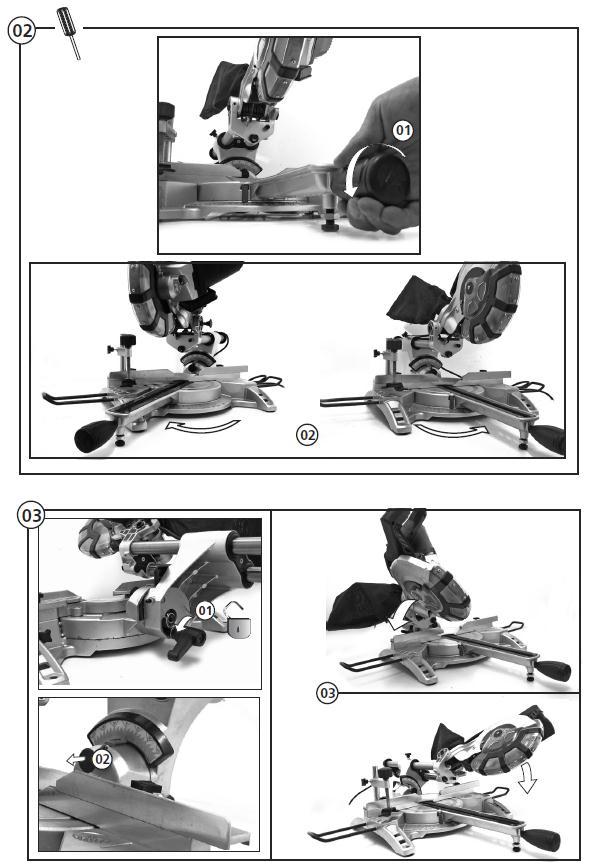 02

01

02

03

01

02

03