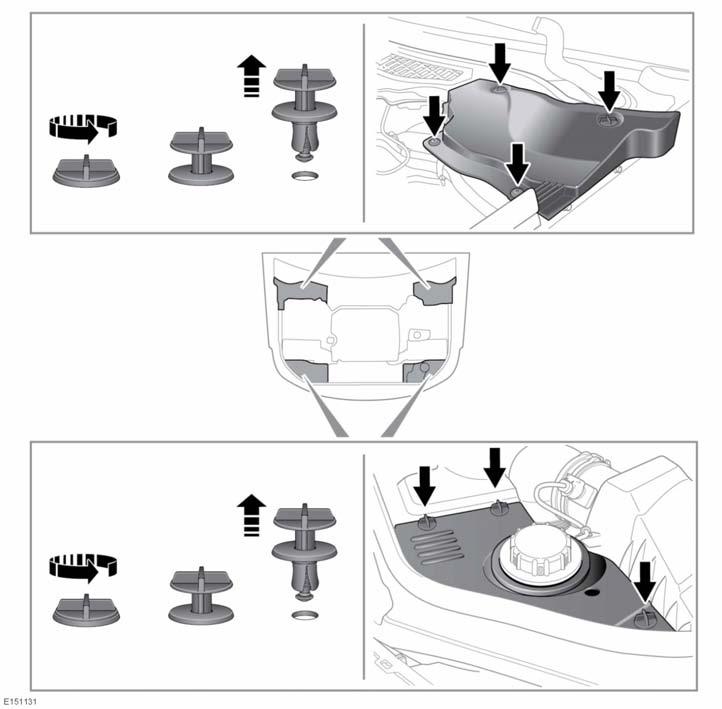 E151131