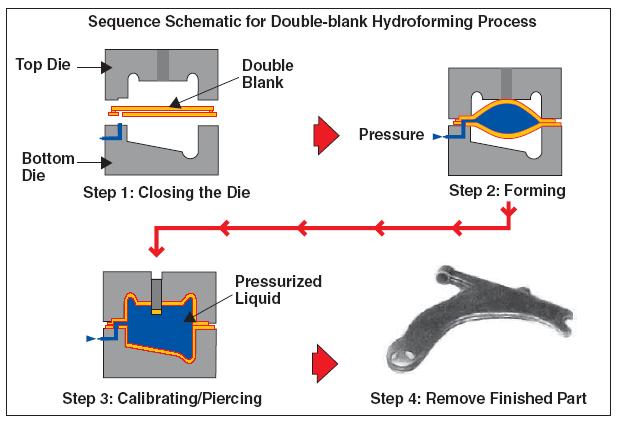 Sequence Schematic for Double-blank Hydroforming Process

Top Die

Double Blank

Bottom Die

Step 1: Closing the Die

Pressure

Step 2: Forming

Pressurized Liquid

Step 3: Calibrating/Piercing

Step 4: Remove Finished Part