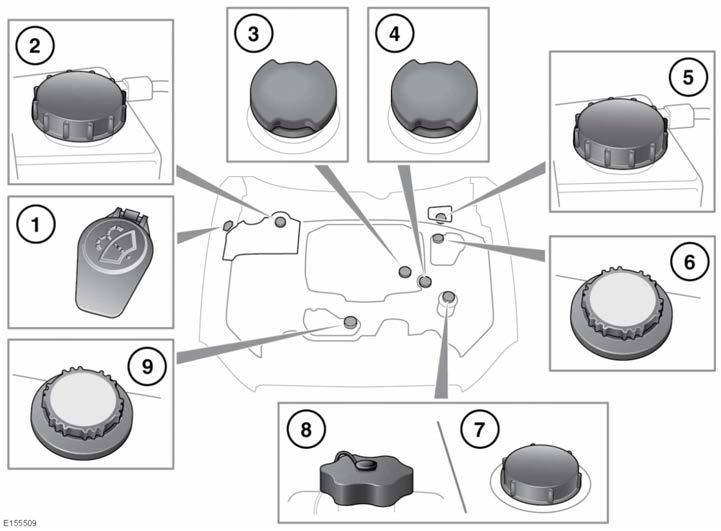 2
3
4
5
1
6
9
8
7
E155509