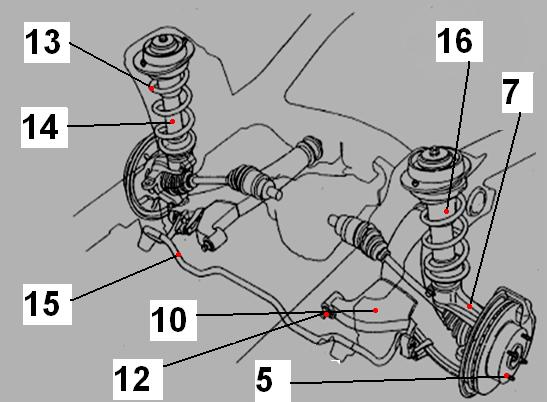 13
16
7
14
15
10
12
5