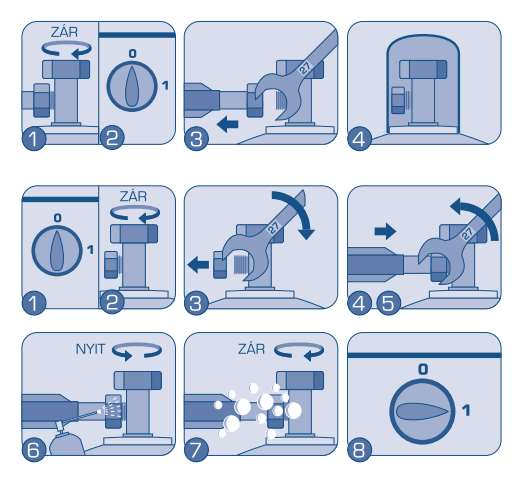 ZÁR
0
1
1 2
27
3
4

0
1
ZÁR
1 2
27
3
27
4 5

NYIT
6
ZÁR
7
0
1
8