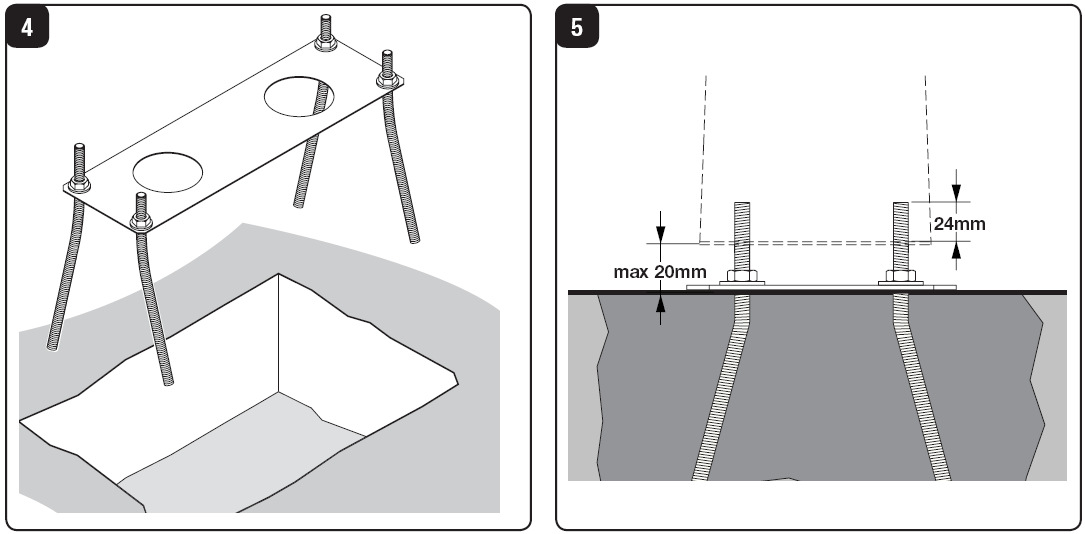 4

5

24mm

max 20mm