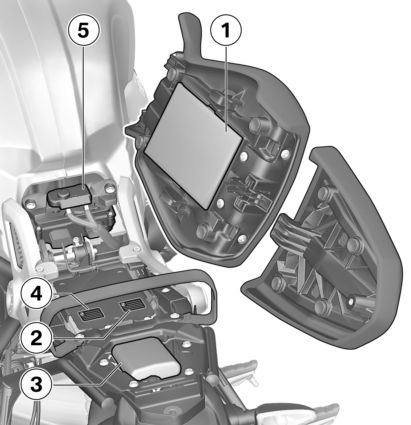 5
1
4
2
3