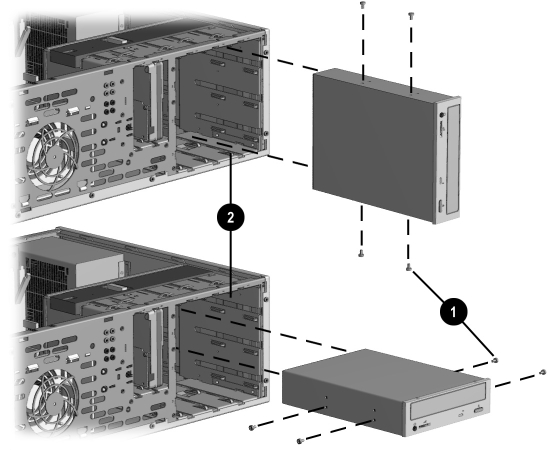 2

1