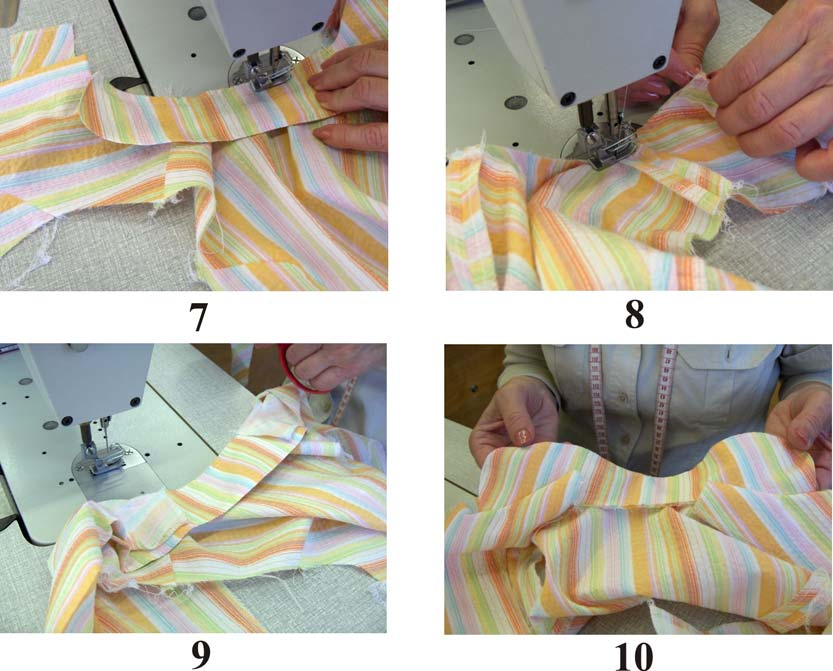 7

8

9

10