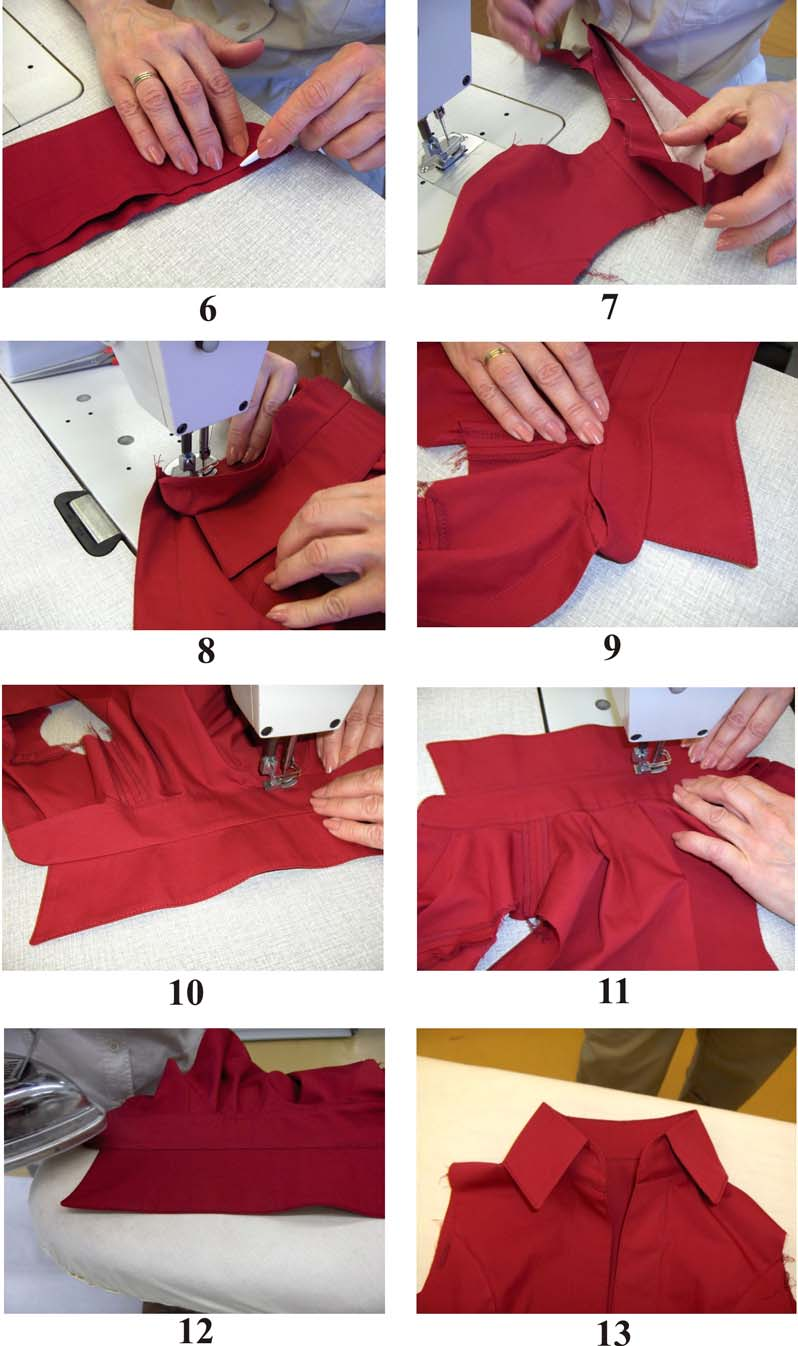 6

7

8

9

10

11

12

13