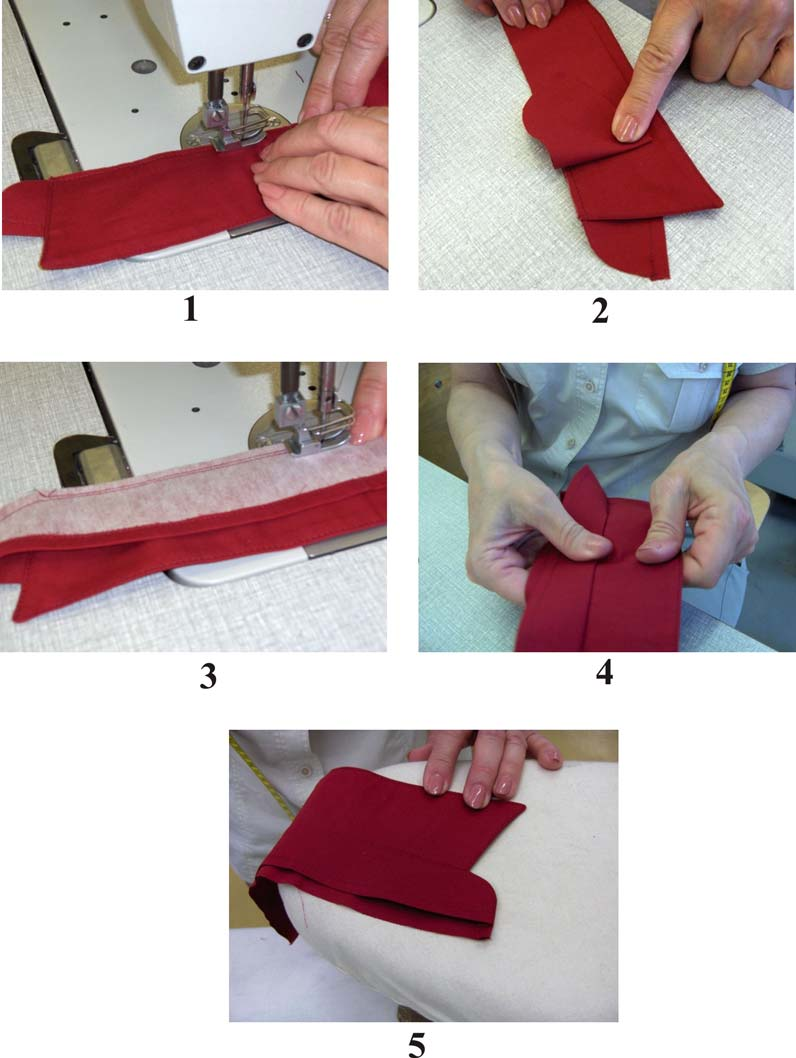 1

2

3

4

5