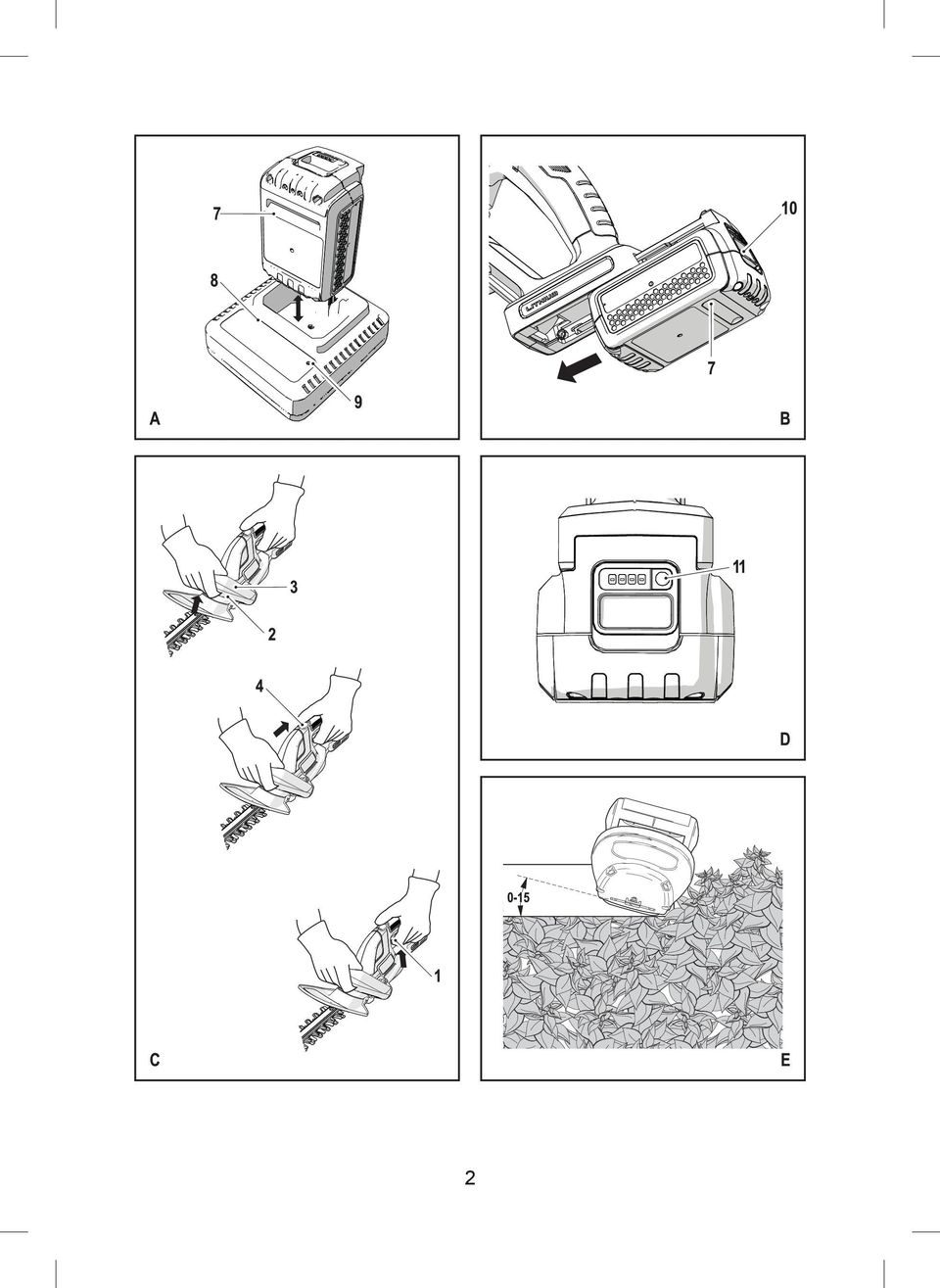 7
8
9
A

10
LITHIUM
7
B

3
2
4
1
C

11
D

0-15
E

2