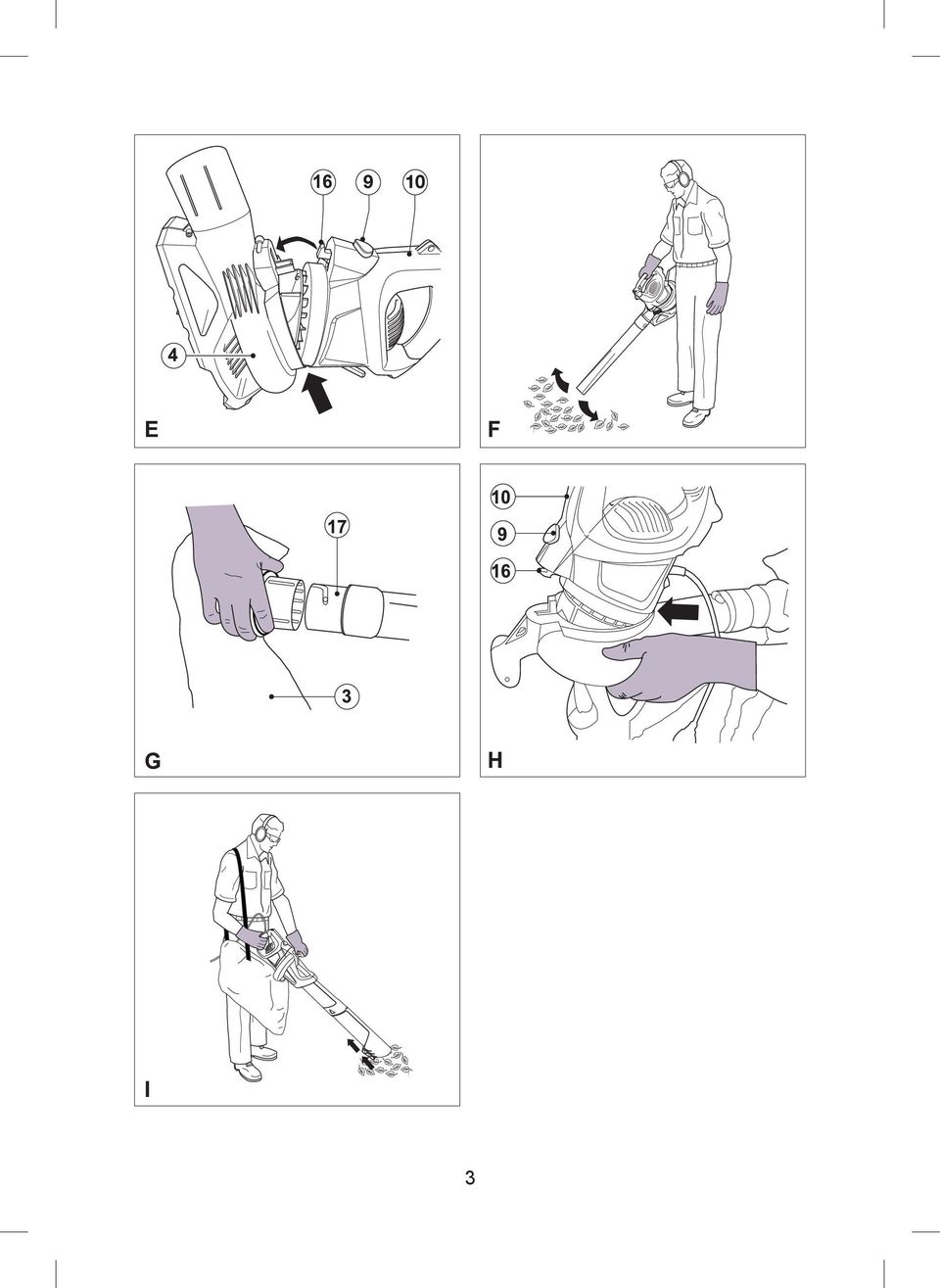 16 9 10

4

E

F

17

3

G

10

9

16

H

I

3