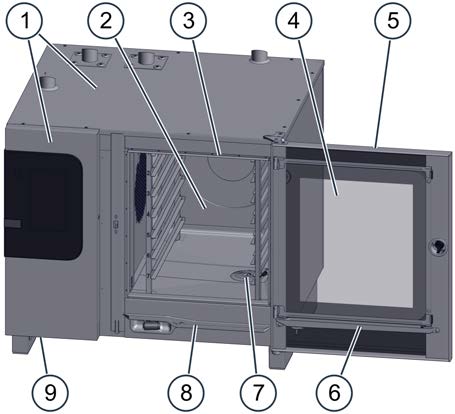 1
2
3
4
5
9
8
7
6