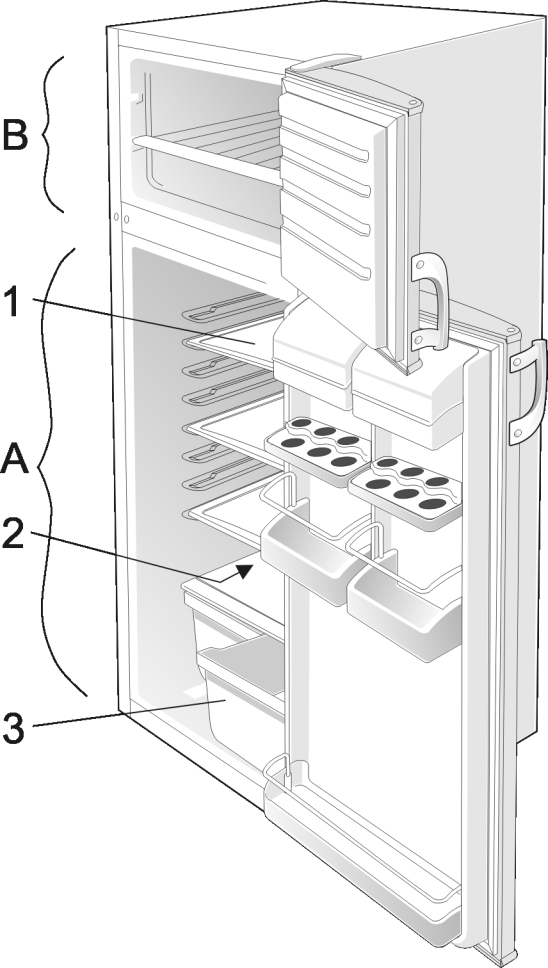 B
1
A
2
3