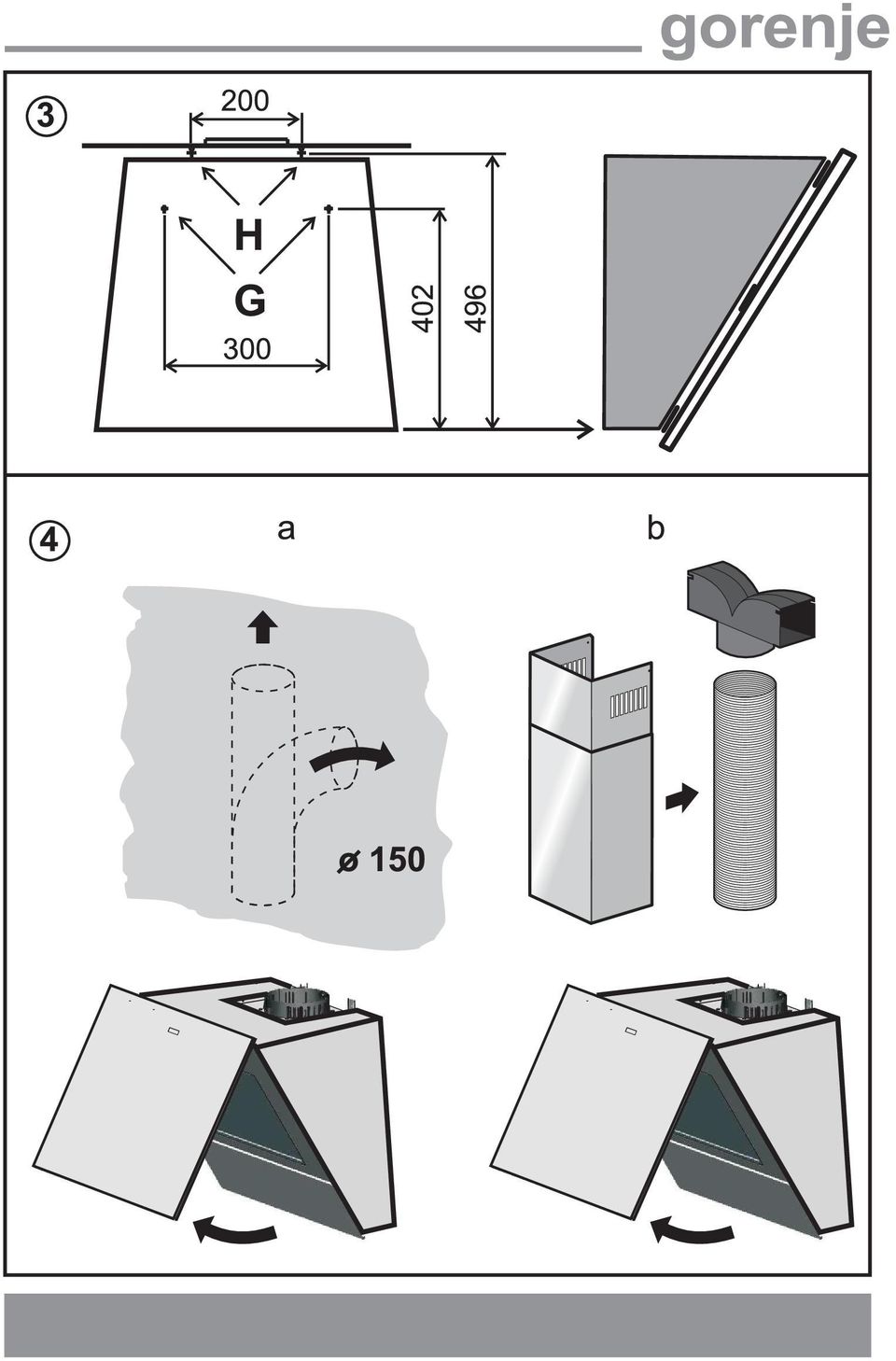 gorenje

3

200

H

G

300

402

496

4

a

b

ø 150