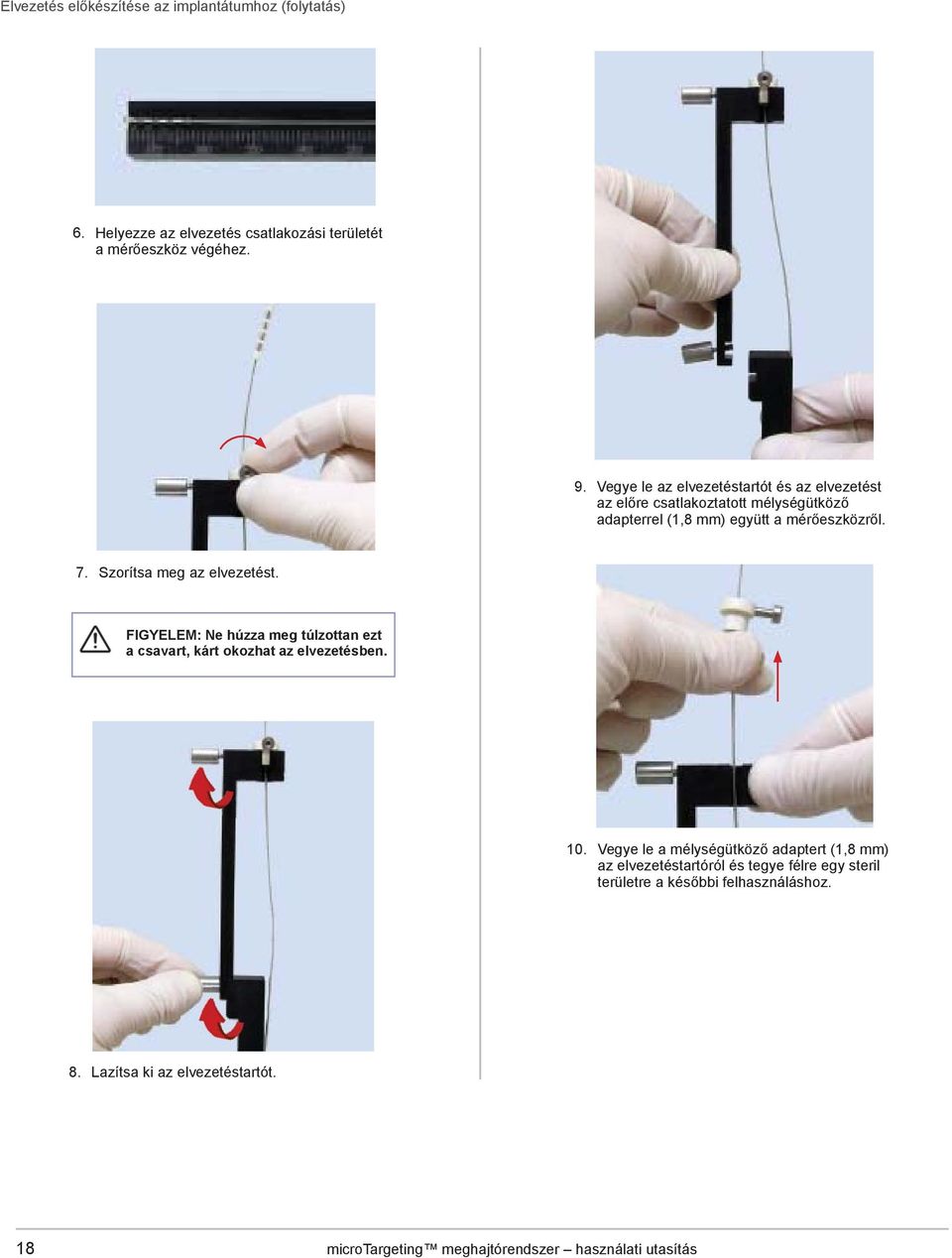 Elvezetés előkészítése az implantátumhoz (folytatás)

6. Helyezze az elvezetés csatlakozási területét a mérőeszköz végéhez.

7. Szorítsa meg az elvezetést.

FIGYELEM: Ne húzza meg túlzottan ezt a csavart, kárt okozhat az elvezetésben.

8. Lazítsa ki az elvezetéstartót.

9. Vegye le az elvezetéstartót és az elvezetést az előre csatlakoztatott mélységütköző adapterrel (1,8 mm) együtt a mérőeszközről.

10. Vegye le a mélységütköző adaptert (1,8 mm) az elvezetéstartóról és tegye félre egy steril területre a későbbi felhasználáshoz.

18

microTargeting™ meghajtórendszer – használati utasítás