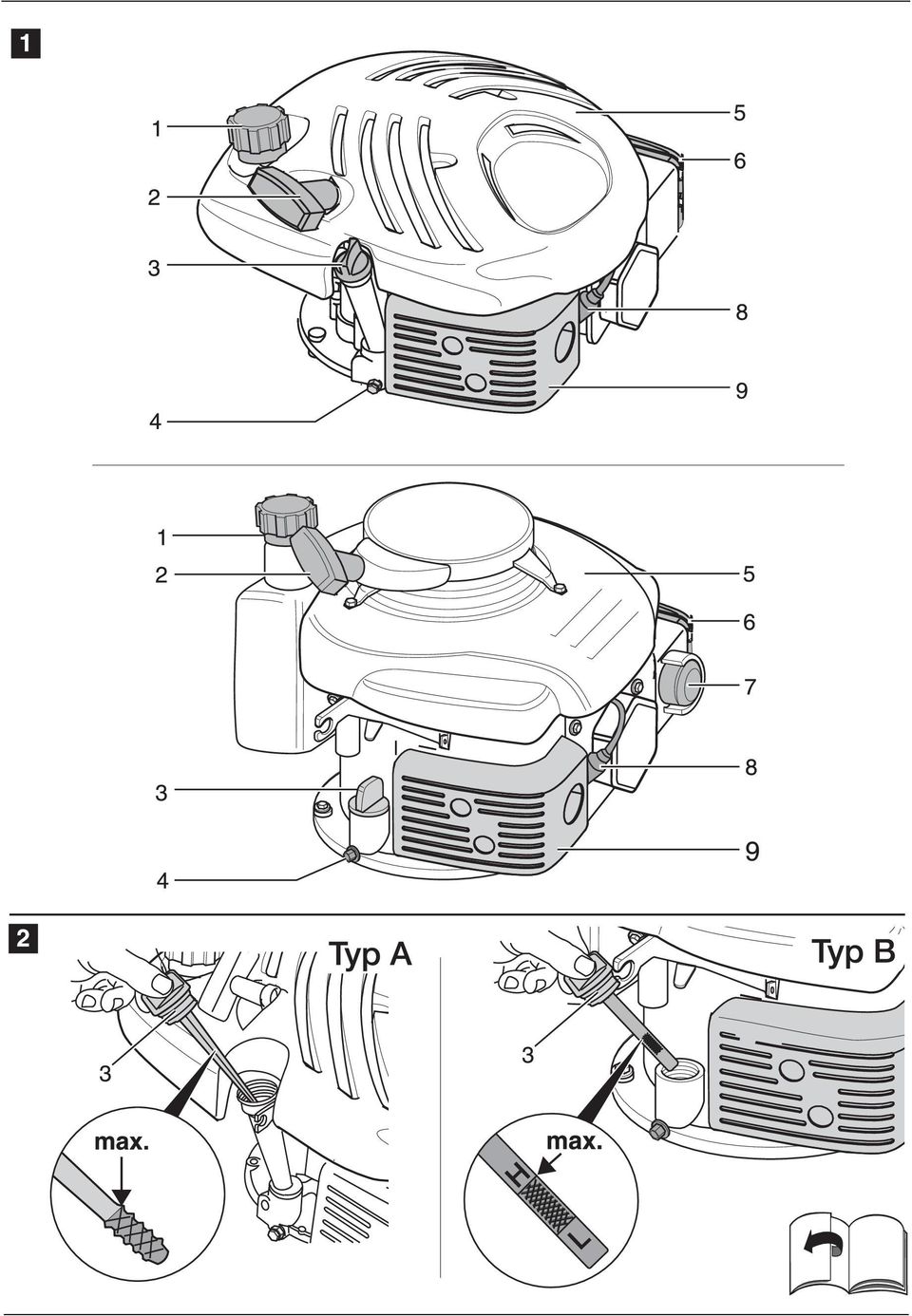 1

1
2
3
4
5
6
8
9

1
2
3
4
5
6
7
8
9

2

Typ A
3
max.

Typ B
3
max.
H
L