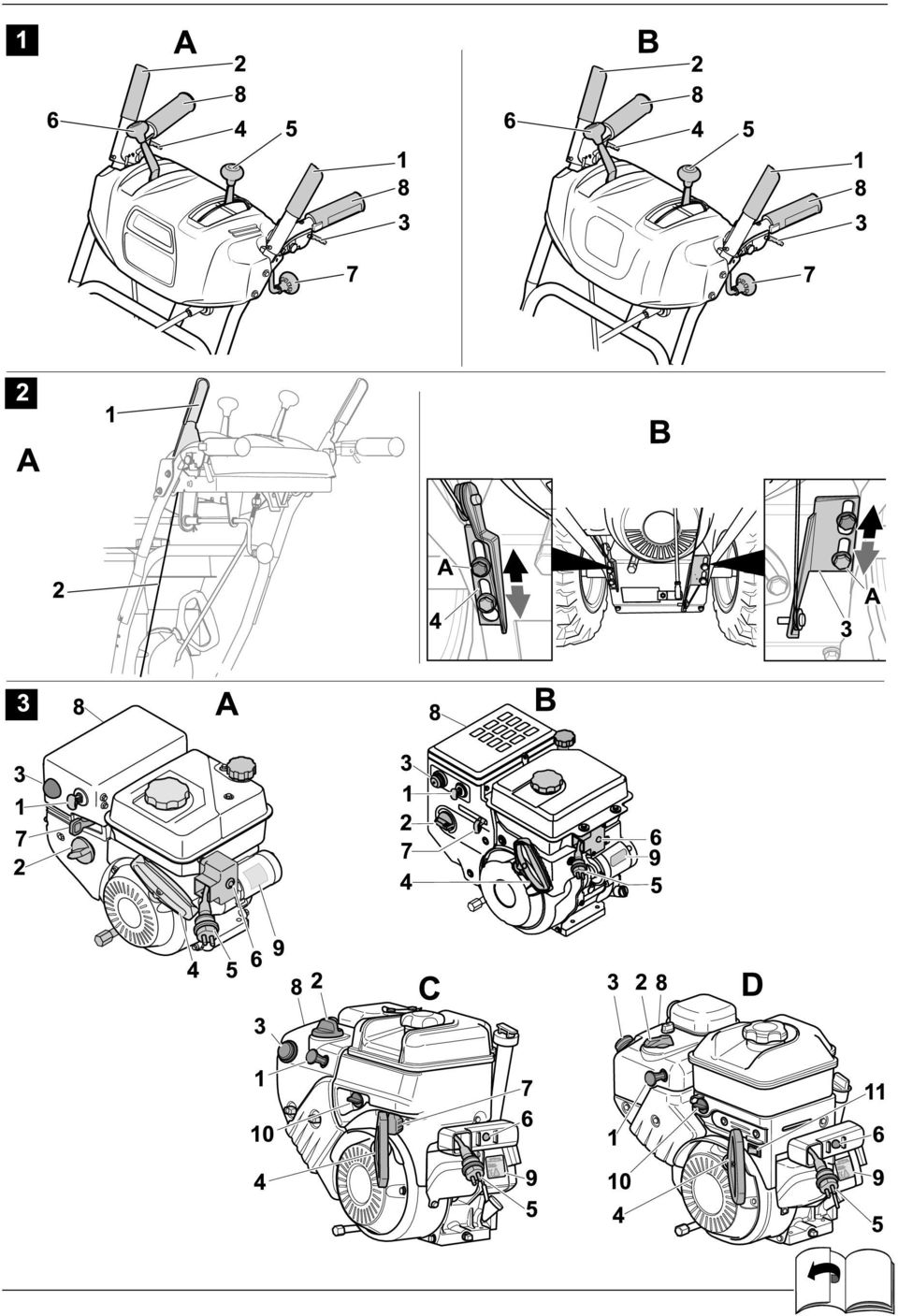 1

A

2
8
6
4
5
1
8
3
7

B

2
8
6
4
5
1
8
3
7

2

A

1
2

B

A
4
A
3

3

A

8
3
1
7
2
4
5
6
9

B

8
3
1
2
7
4
6
9
5

C

8
2
3
1
10
4
7
6
9
5

D

3
2
8
1
10
4
11
6
9
5