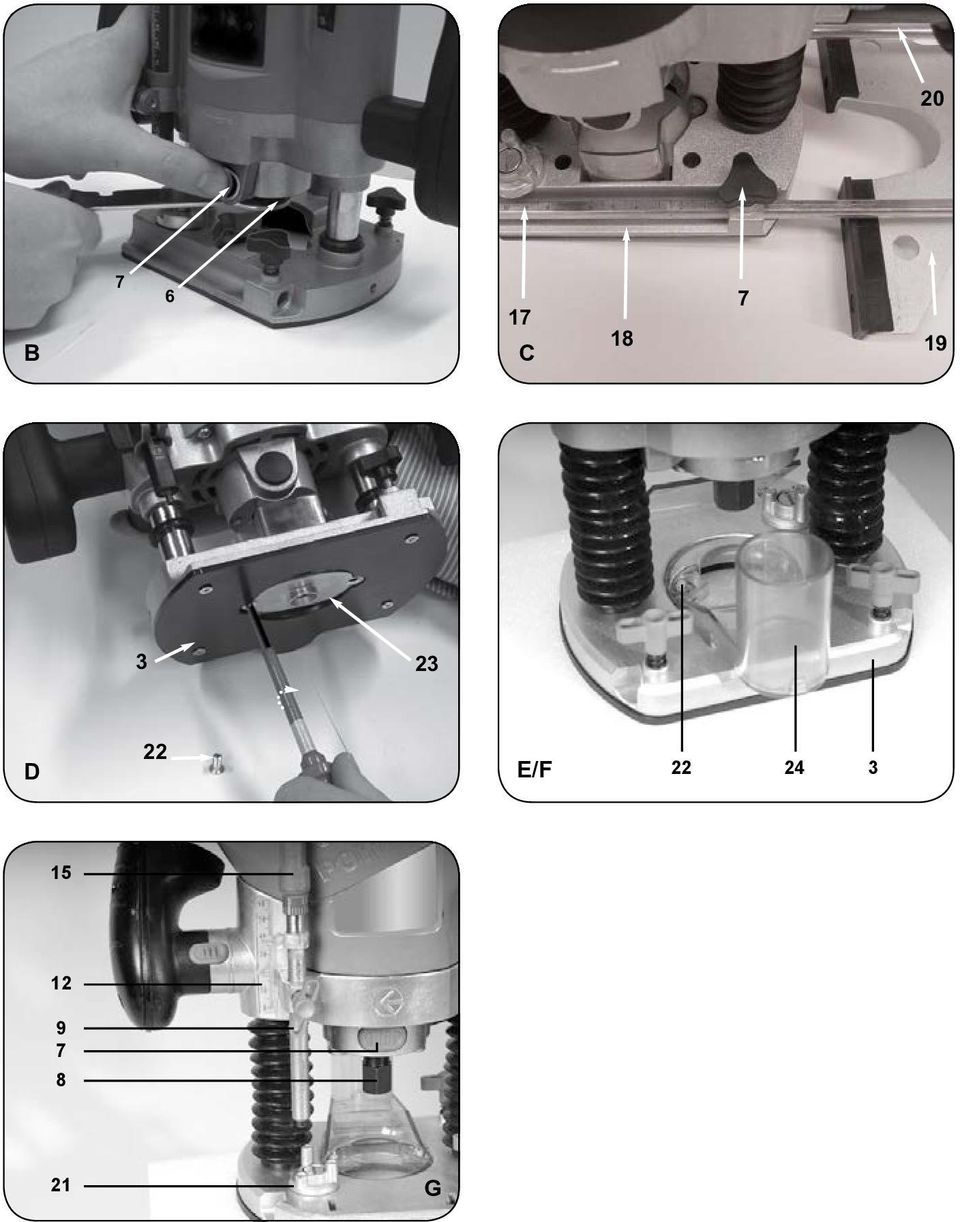 7
6
B

20
17
18
7
19
C

3
23
22
D

E/F
22
24
3

15
12
9
7
8
21
G