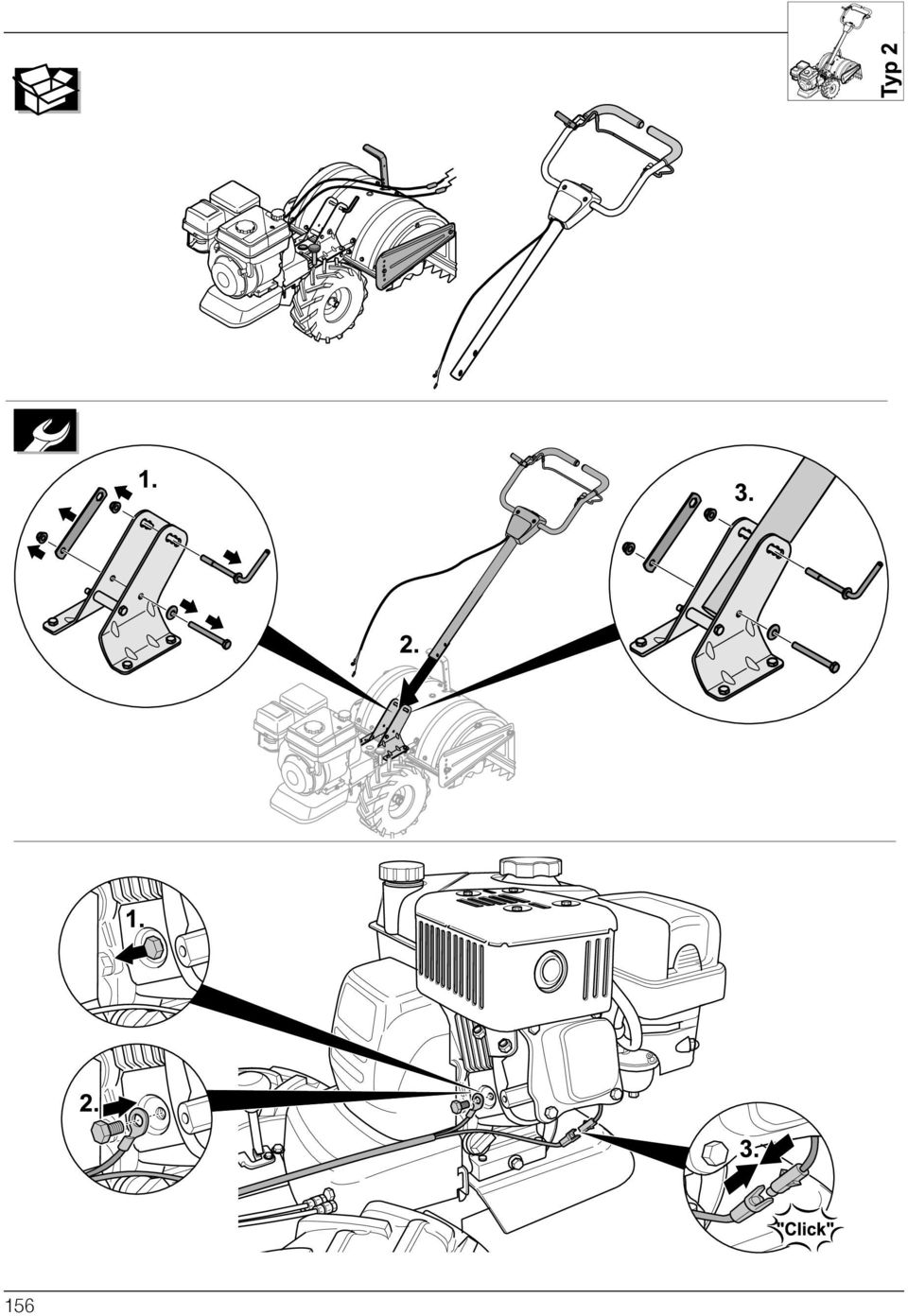 Typ 2

1.

2.

3.

1.

2.

3.

"Click"

156