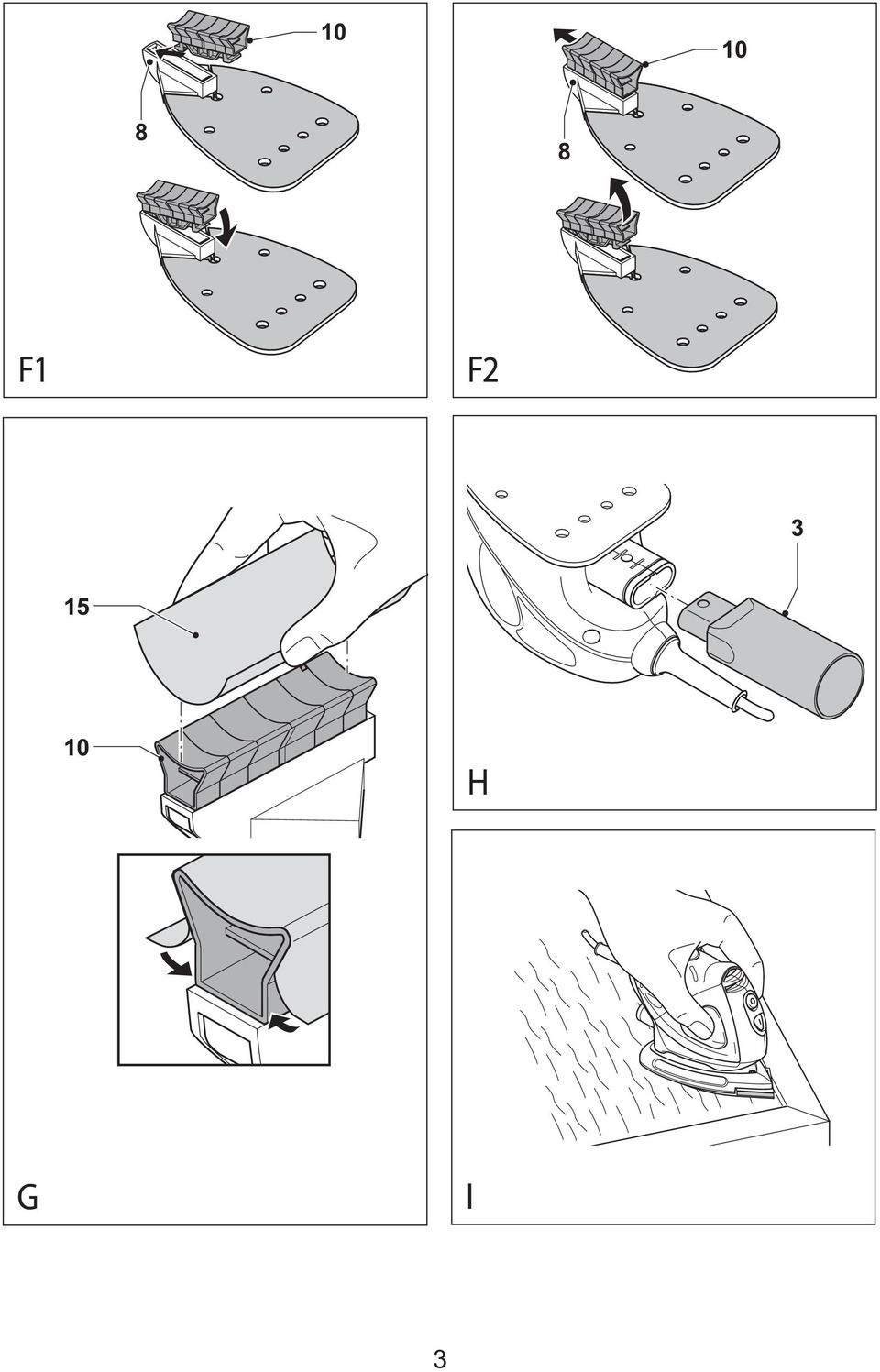 10

8

F1

10

8

F2

15

10

G

3

H

I

3