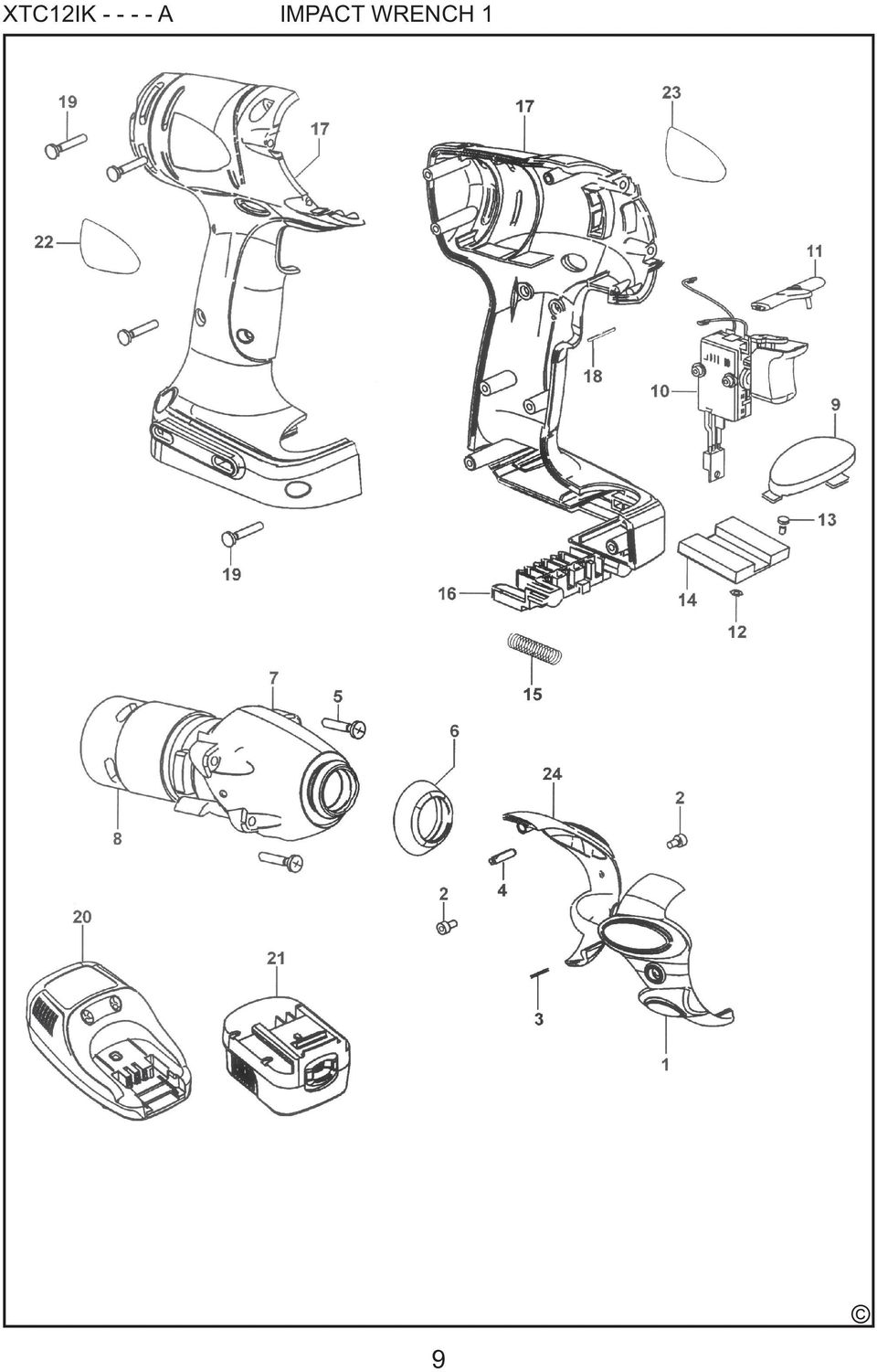 XTC12IK - - - - A IMPACT WRENCH 1

19
17
17
23
22
11
18
10
9
13
19
16
14
12
7
5
15
6
24
2
8
2
4
20
21
3
1

©

9