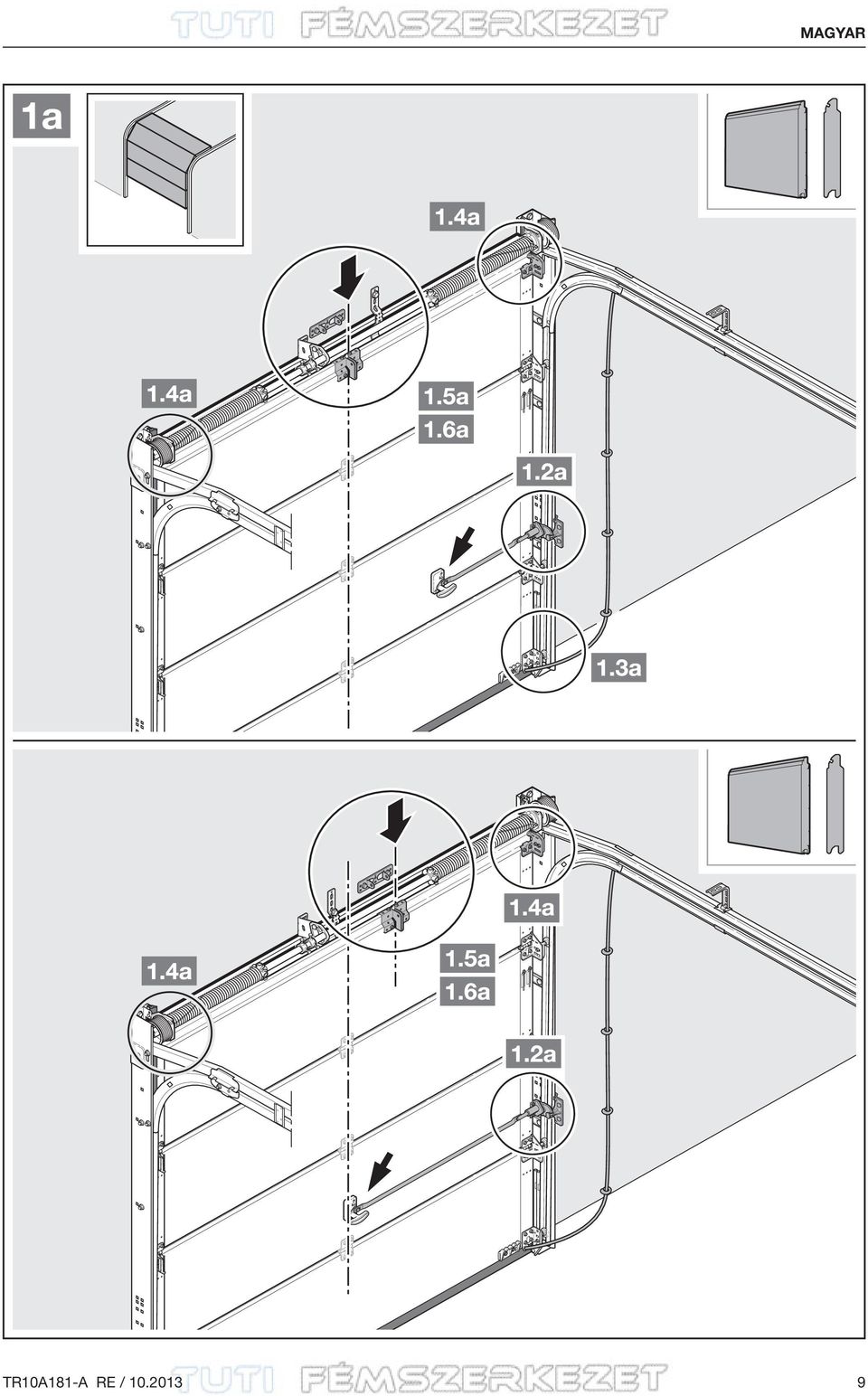 TUTI FÉMSZERKEZET

MAGYAR

1a

1.4a

1.4a

1.5a

1.6a

1.2a

1.3a

1.4a

1.4a

1.5a

1.6a

1.2a

TR10A181-A RE / 10.2013

TUTI FÉMSZERKEZET

9