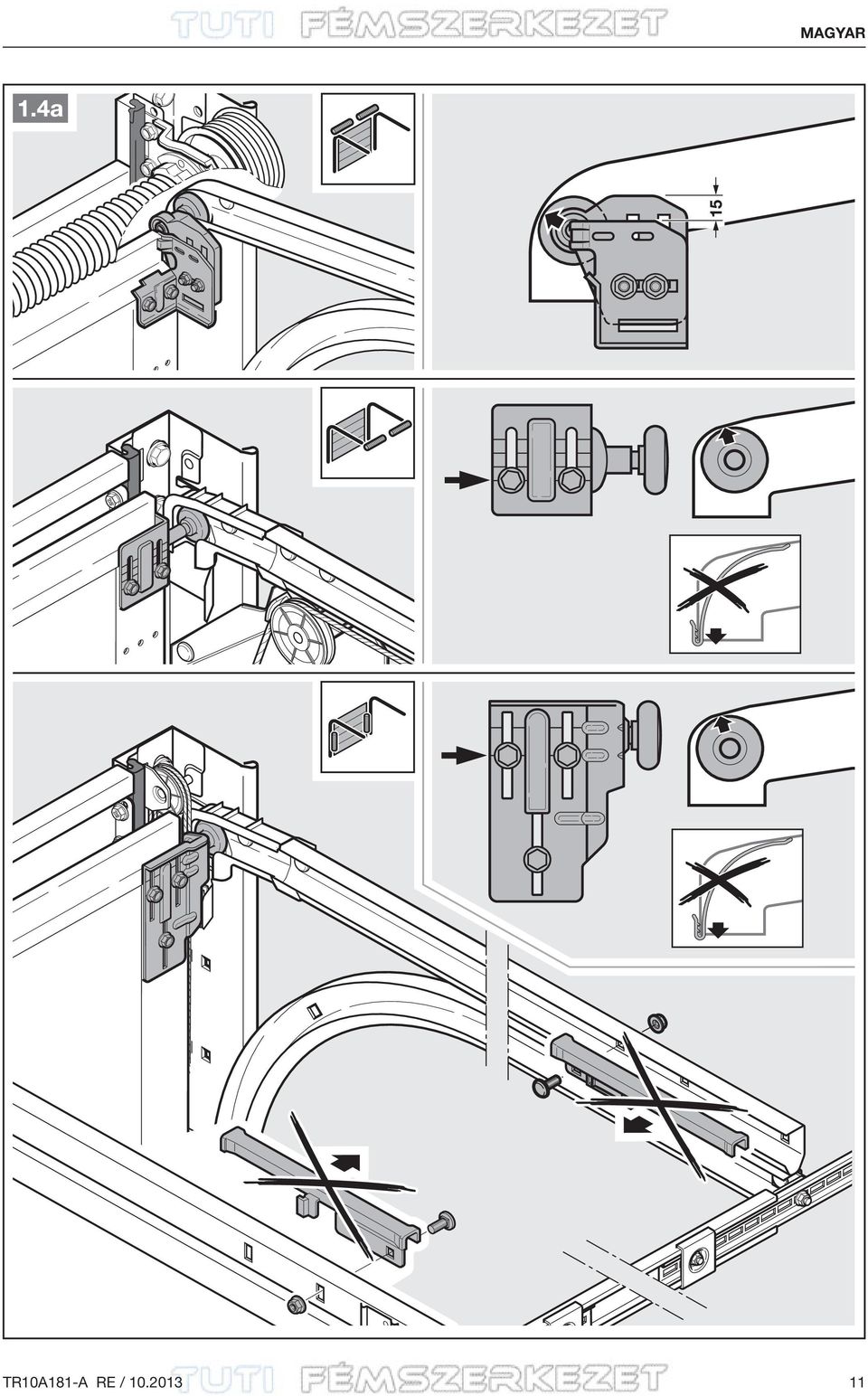 TUTI FÉMSZERKEZET

MAGYAR

1.4a

15

TR10A181-A RE / 10.2013

TUTI FÉMSZERKEZET

11