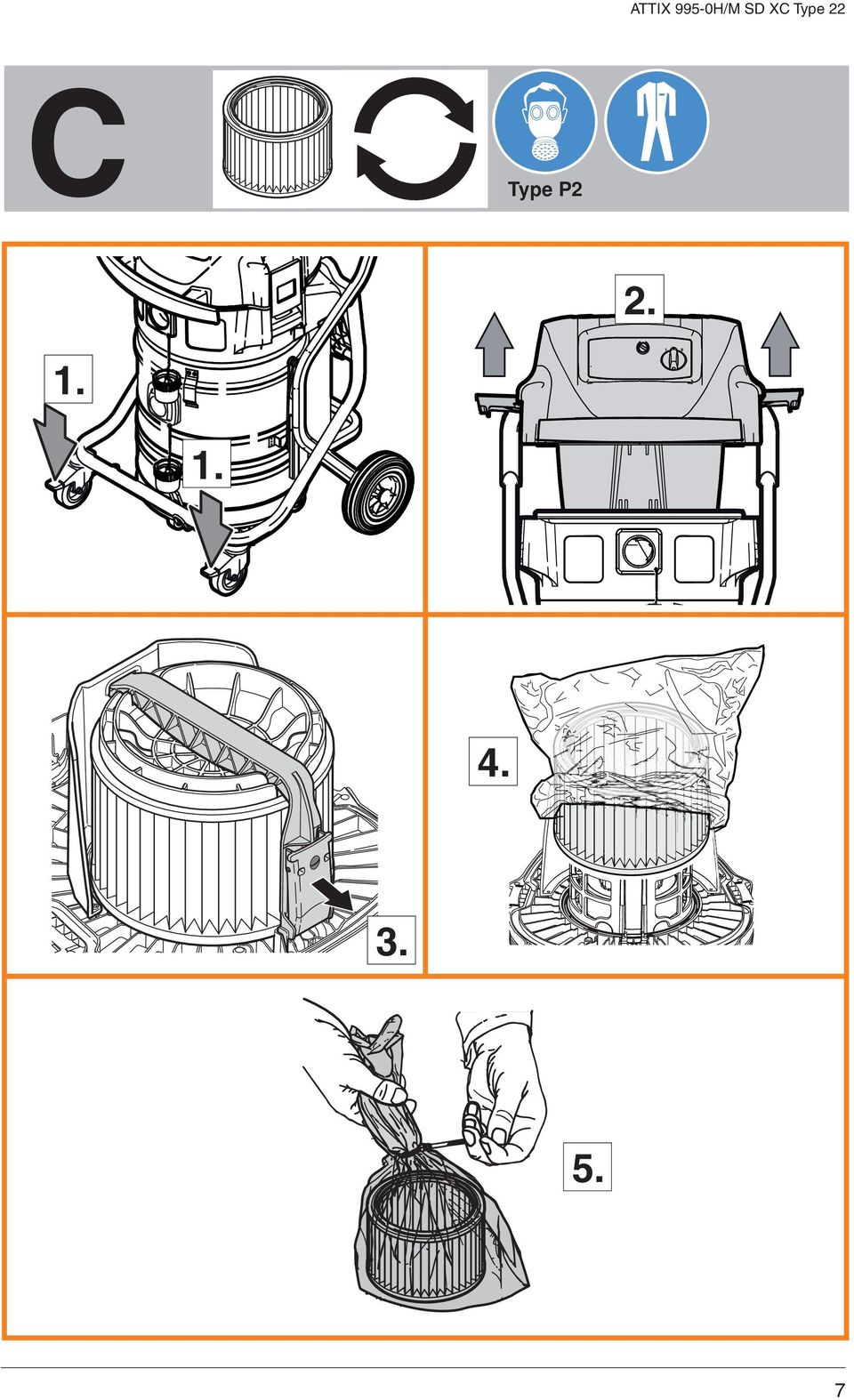 ATTIX 995-0H/M SD XC Type 22

C

Type P2

1.

1.

2.

3.

4.

5.

7